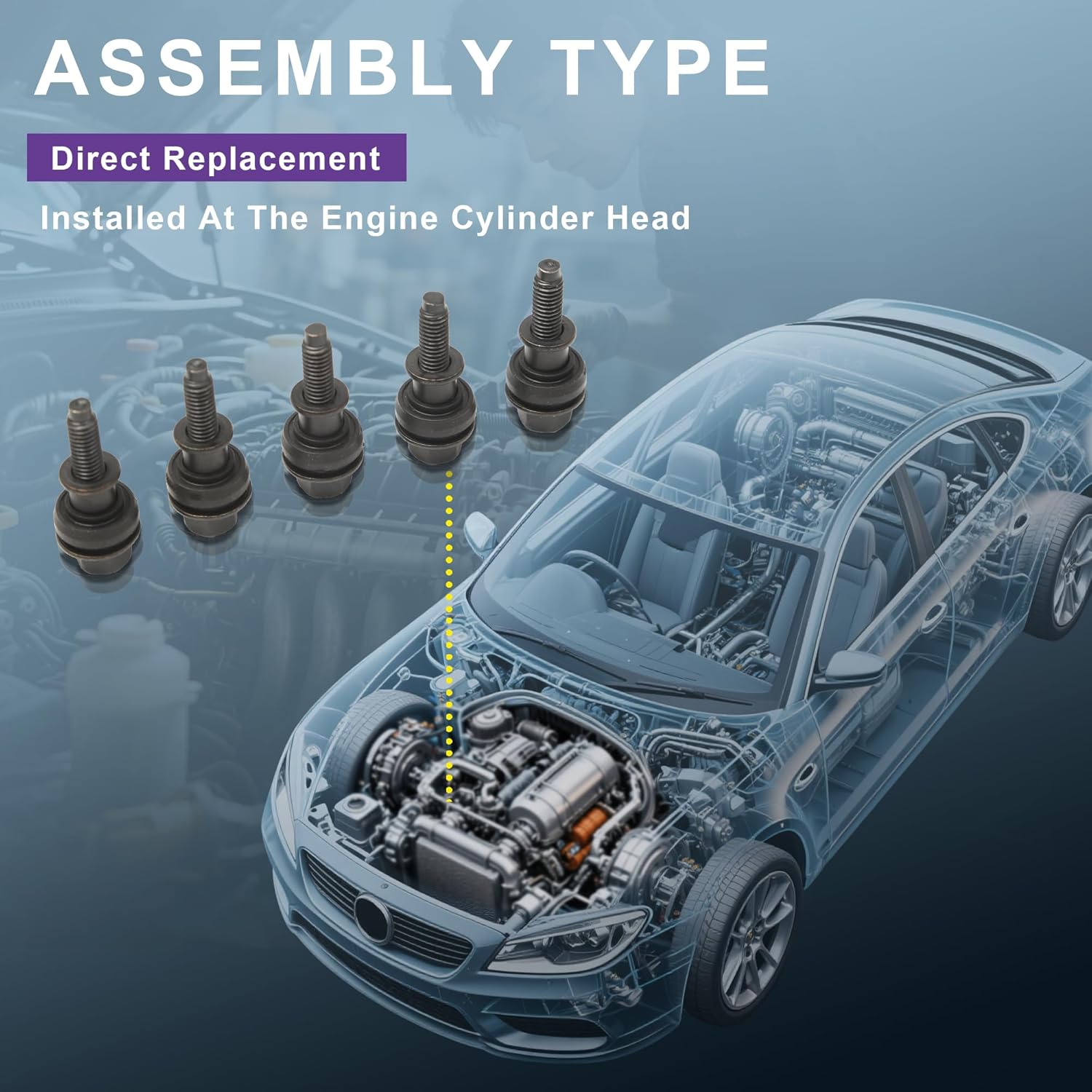 ASSEMBLY TYPE

Direct Replacement

Installed At The Engine Cylinder Head