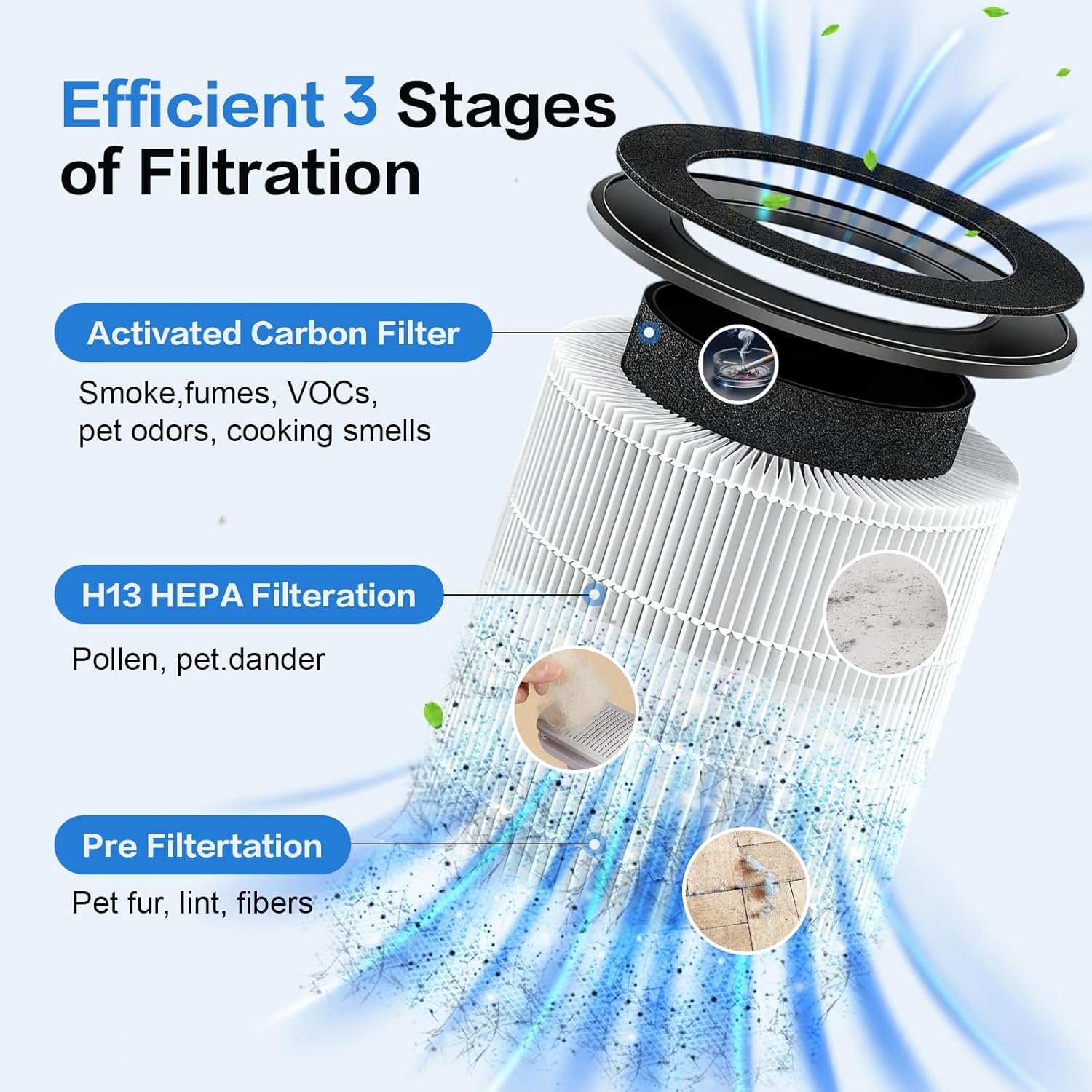 Efficient 3 Stages of Filtration

Activated Carbon Filter

Smoke,fumes, VOCs, pet odors, cooking smells

H13 HEPA Filteration

Pollen, pet.dander

Pre Filtertation

Pet fur, lint, fibers