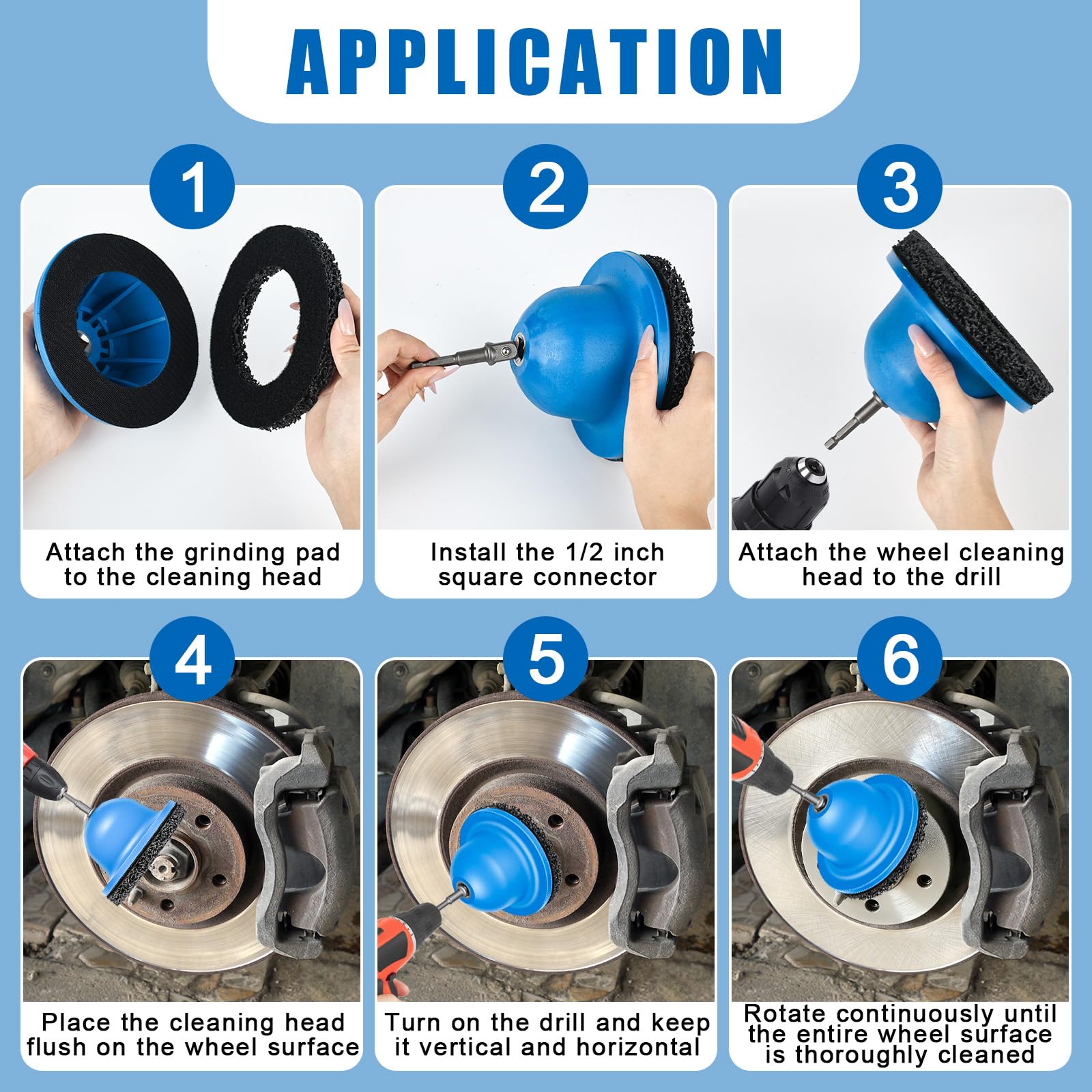 APPLICATION

1

Attach the grinding pad to the cleaning head

2

Install the 1/2 inch square connector

3

Attach the wheel cleaning head to the drill

4

Place the cleaning head flush on the wheel surface

5

Turn on the drill and keep it vertical and horizontal

6

Rotate continuously until the entire wheel surface is thoroughly cleaned