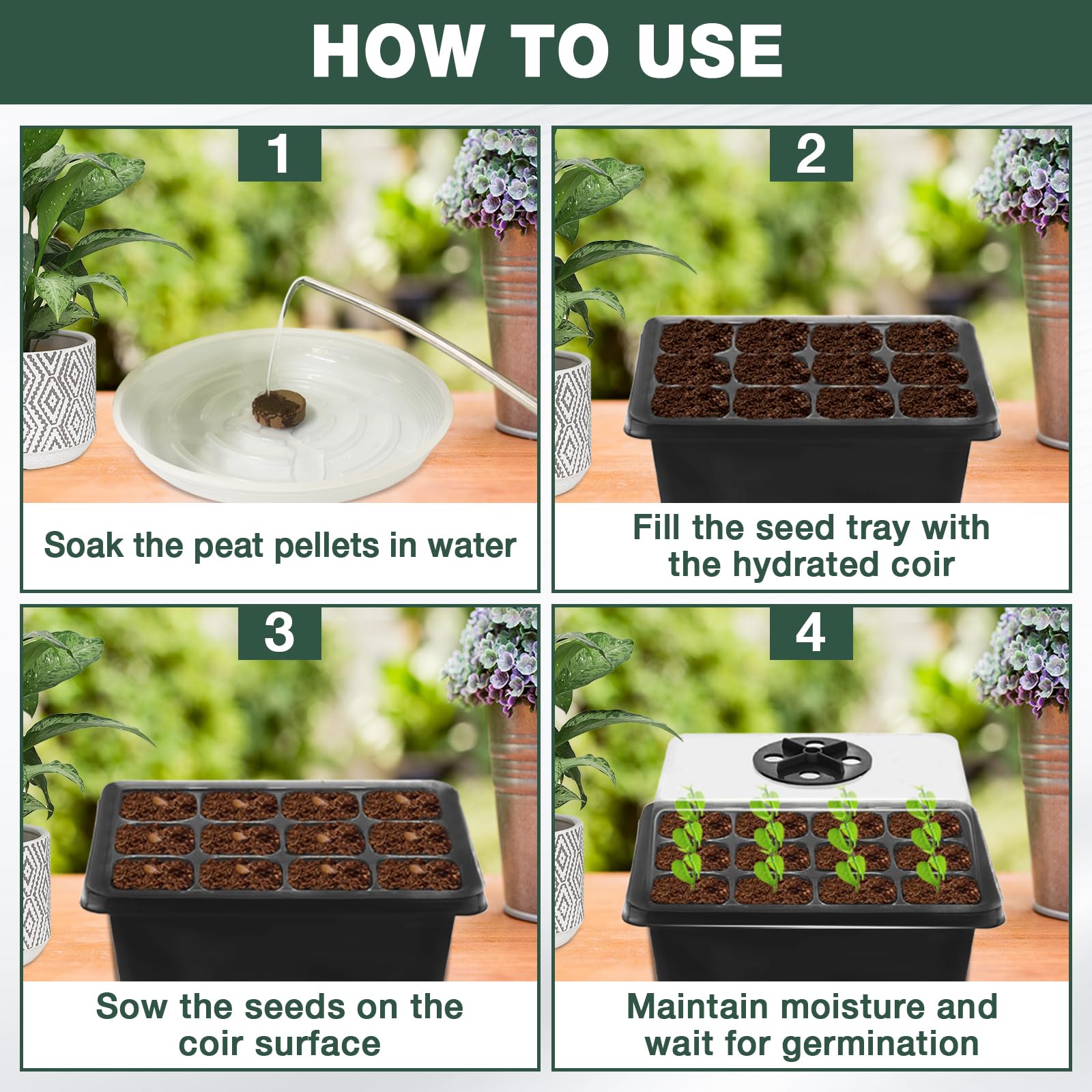 HOW TO USE

1

Soak the peat pellets in water

2

Fill the seed tray with the hydrated coir

3

Sow the seeds on the coir surface

4

Maintain moisture and wait for germination