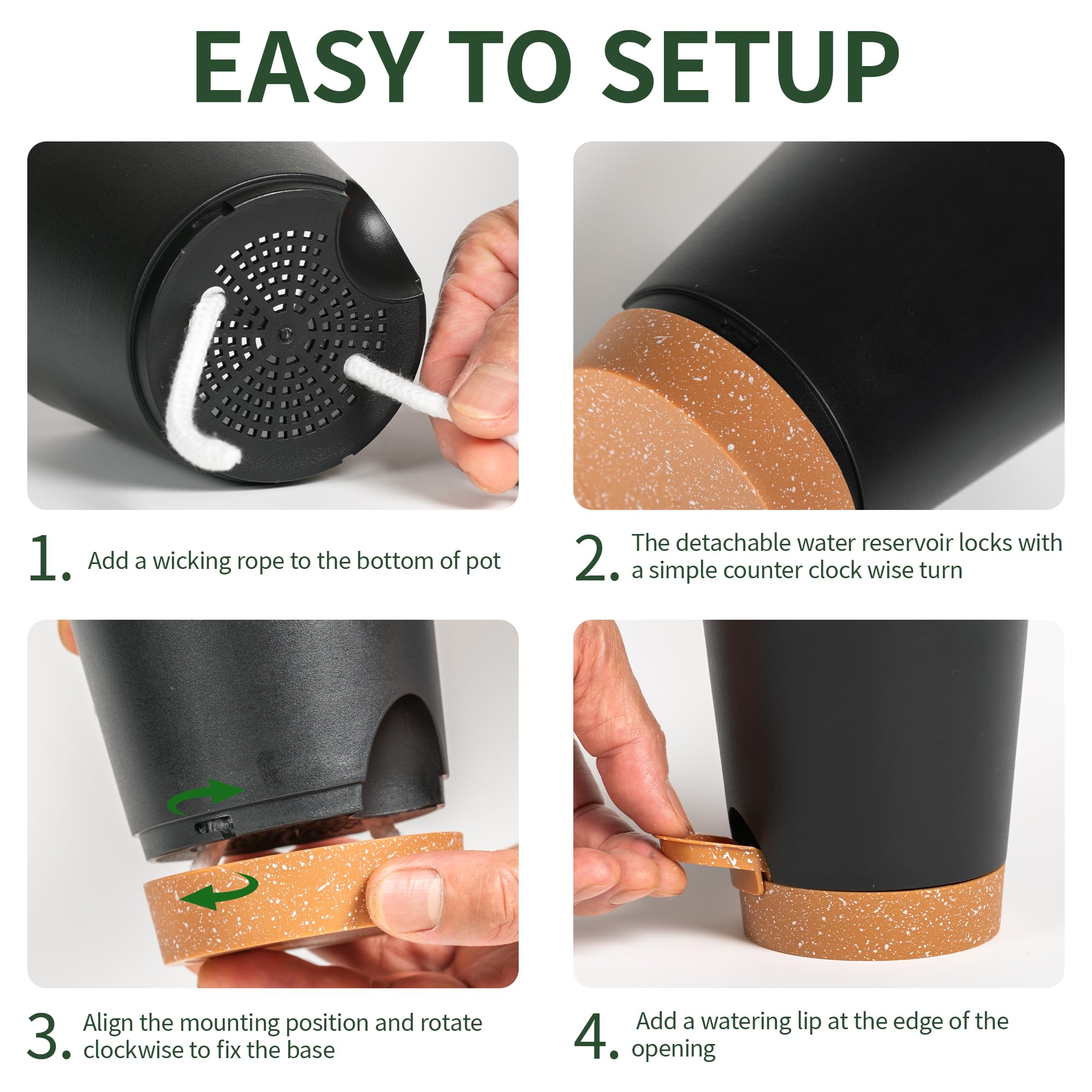 EASY TO SETUP

1. Add a wicking rope to the bottom of pot

2. The detachable water reservoir locks with a simple counter clock wise turn

3. Align the mounting position and rotate clockwise to fix the base

4. Add a watering lip at the edge of the opening