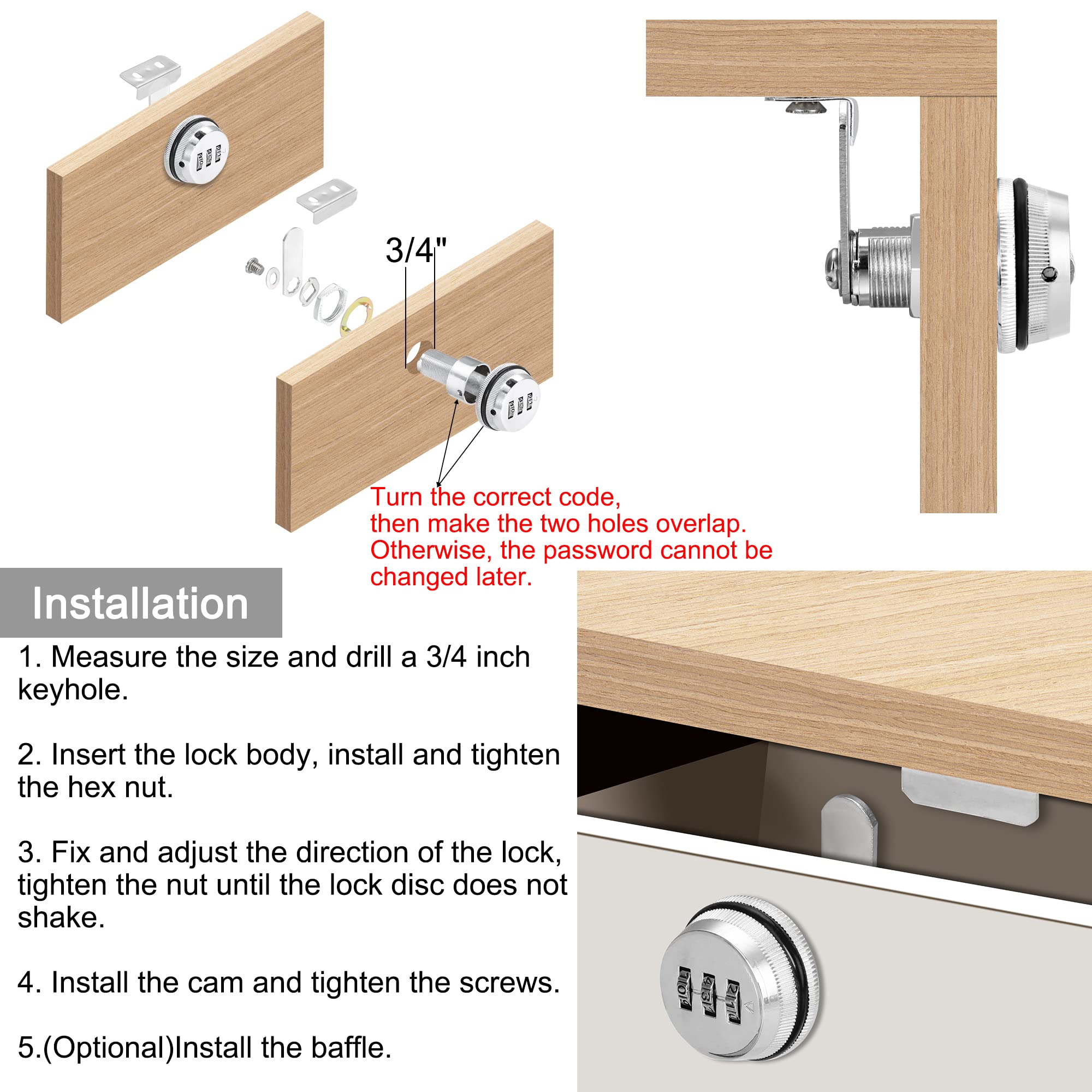 3/4"

Turn the correct code, then make the two holes overlap. Otherwise, the password cannot be changed later.

Installation

1. Measure the size and drill a 3/4 inch keyhole.

2. Insert the lock body, install and tighten the hex nut.

3. Fix and adjust the direction of the lock, tighten the nut until the lock disc does not shake.

4. Install the cam and tighten the screws.

5.(Optional)Install the baffle.