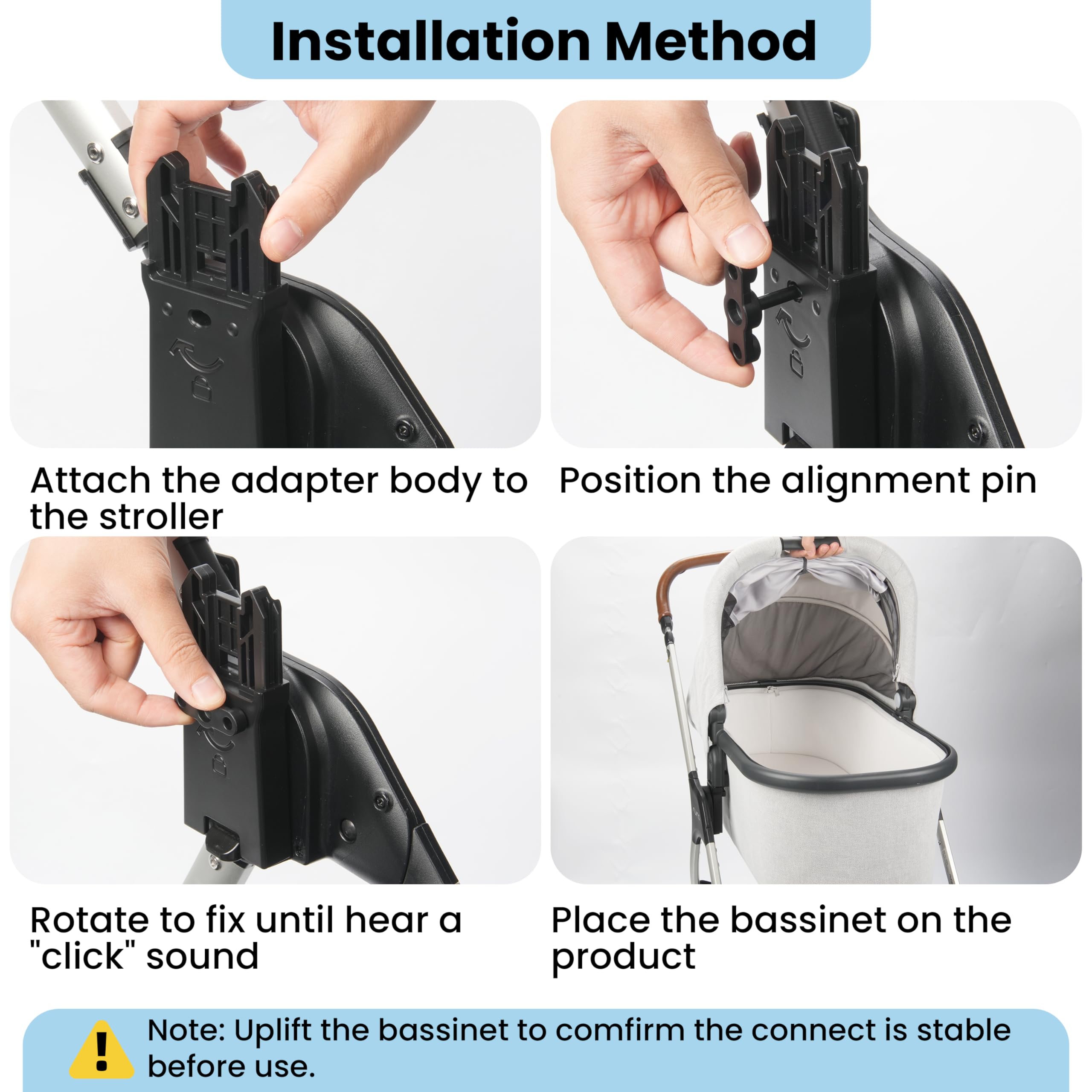 Installation Method

Attach the adapter body to the stroller

Position the alignment pin

Rotate to fix until hear a "click" sound

Place the bassinet on the product

Note: Uplift the bassinet to comfirm the connect is stable before use.