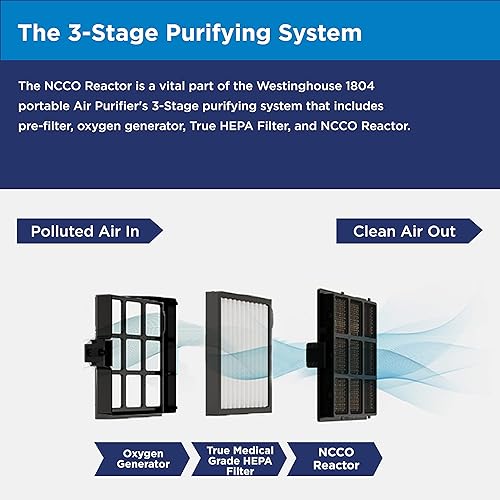 The 3-Stage Purifying System

The NCCO Reactor is a vital part of the Westinghouse 1804 portable Air Purifier's 3-Stage purifying system that includes pre-filter, oxygen generator, True HEPA Filter, and NCCO Reactor.

Polluted Air In

Clean Air Out

Oxygen Generator

True Medical Grade HEPA Filter

NCCO Reactor