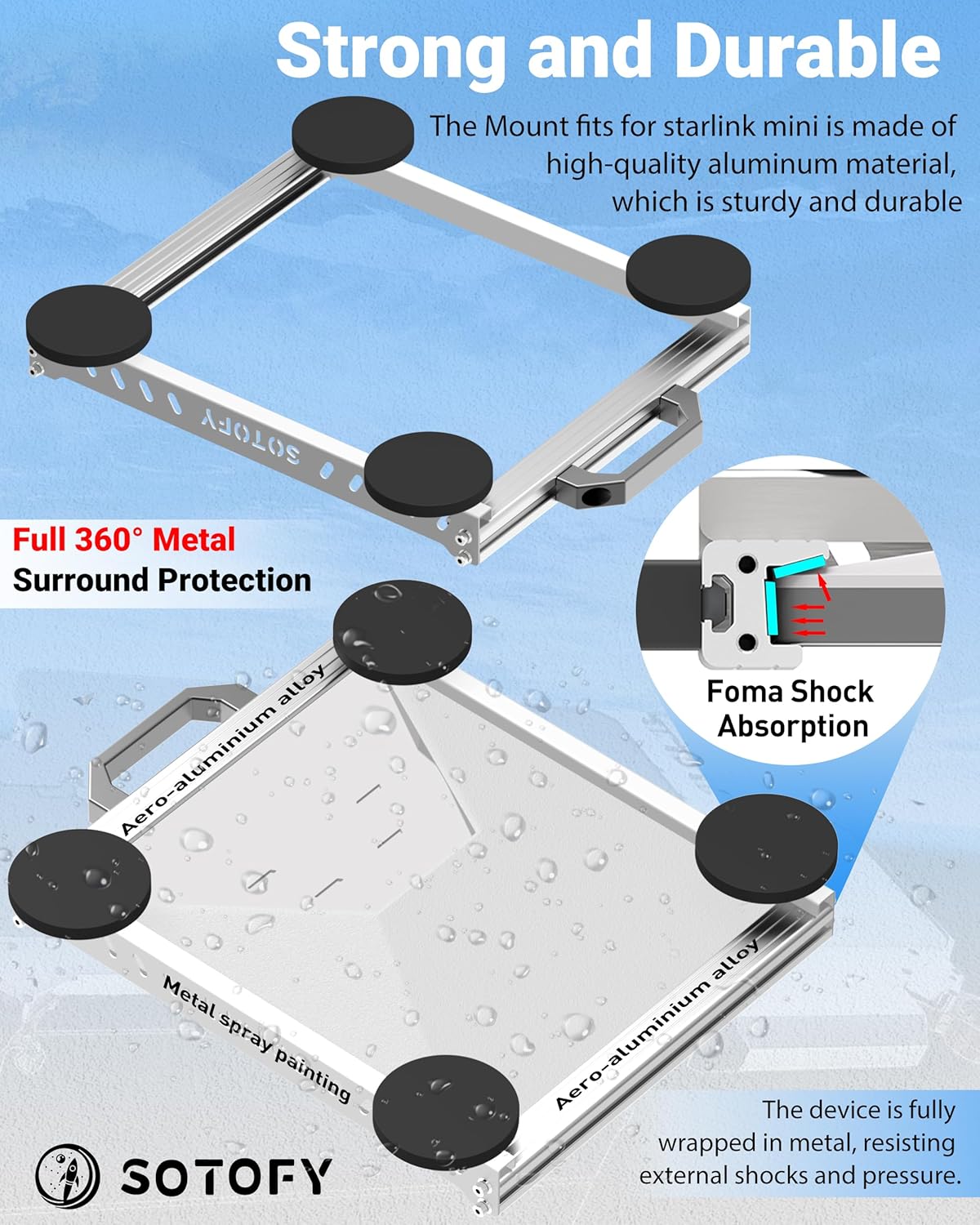 Strong and Durable

The Mount fits for starlink mini is made of high-quality aluminum material, which is sturdy and durable

SOTOFY

Full 360° Metal
Surround Protection

Foma Shock Absorption

Aero-aluminium alloy

Metal spray painting

Aero-aluminium alloy

The device is fully wrapped in metal, resisting external shocks and pressure.

SOTOFY