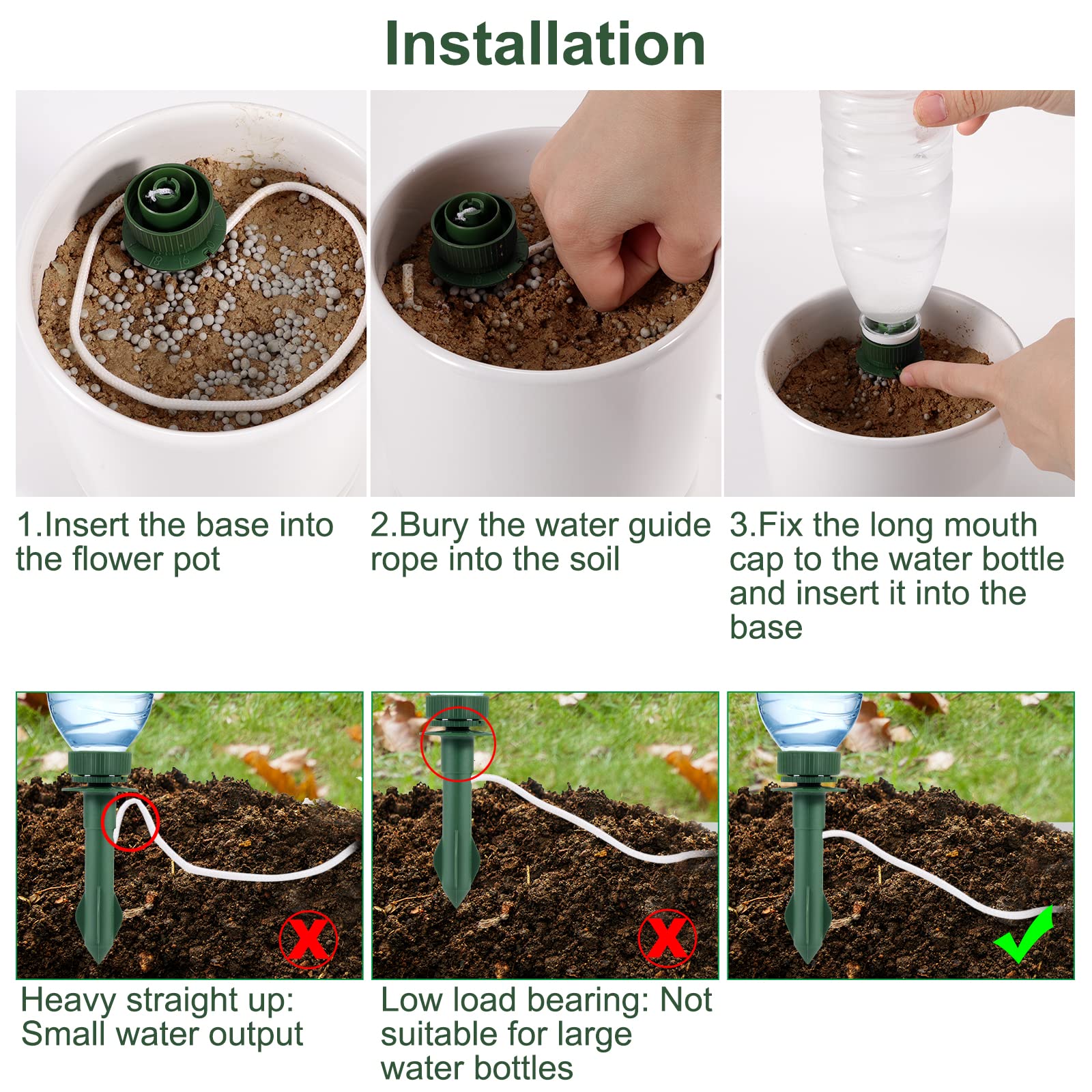 Installation

1.Insert the base into the flower pot

2.Bury the water guide rope into the soil

3.Fix the long mouth cap to the water bottle and insert it into the base

Heavy straight up: Small water output

Low load bearing: Not suitable for large water bottles