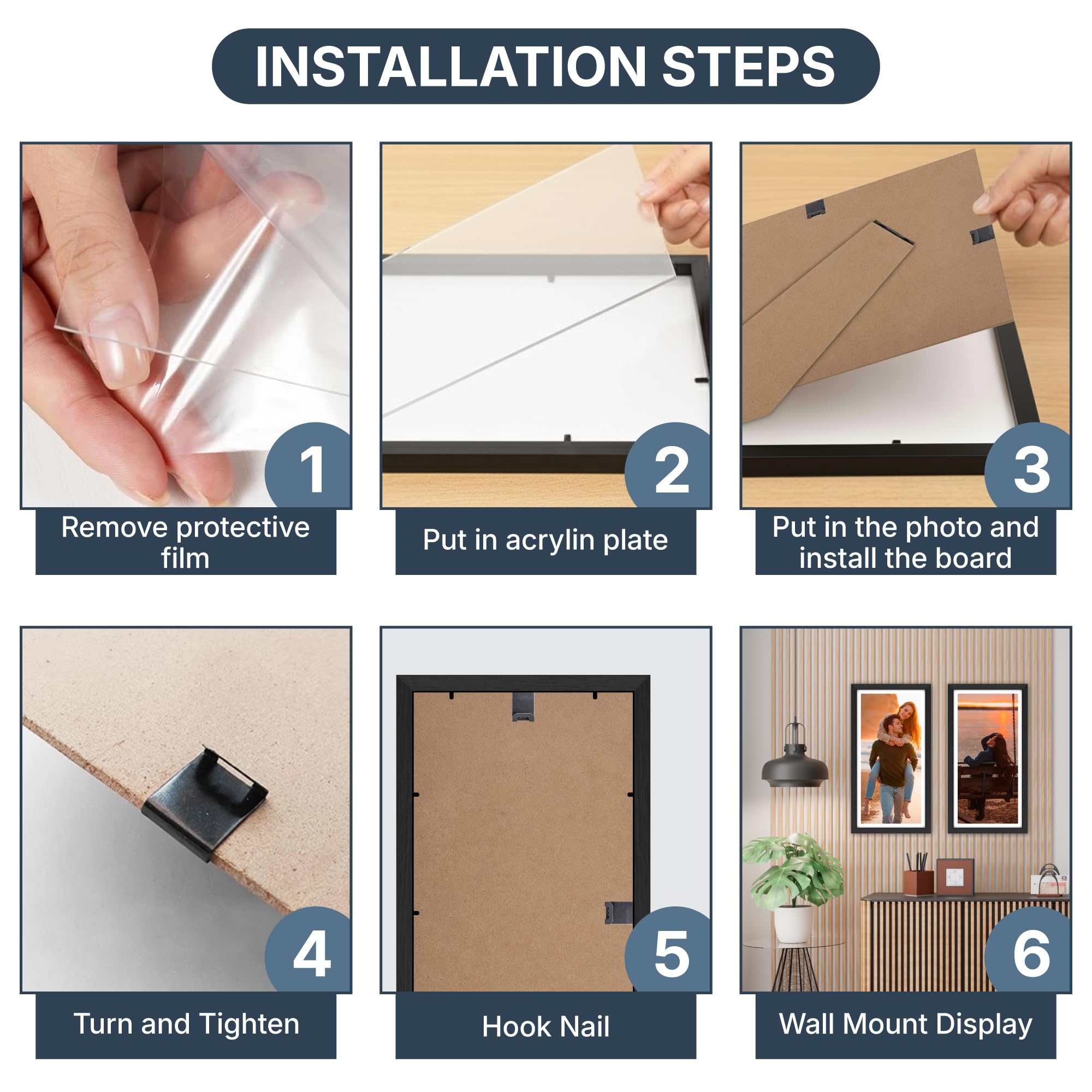 INSTALLATION STEPS

1

Remove protective film

2

Put in acrylin plate

3

Put in the photo and install the board

4

Turn and Tighten

5

Hook Nail

6

Wall Mount Display