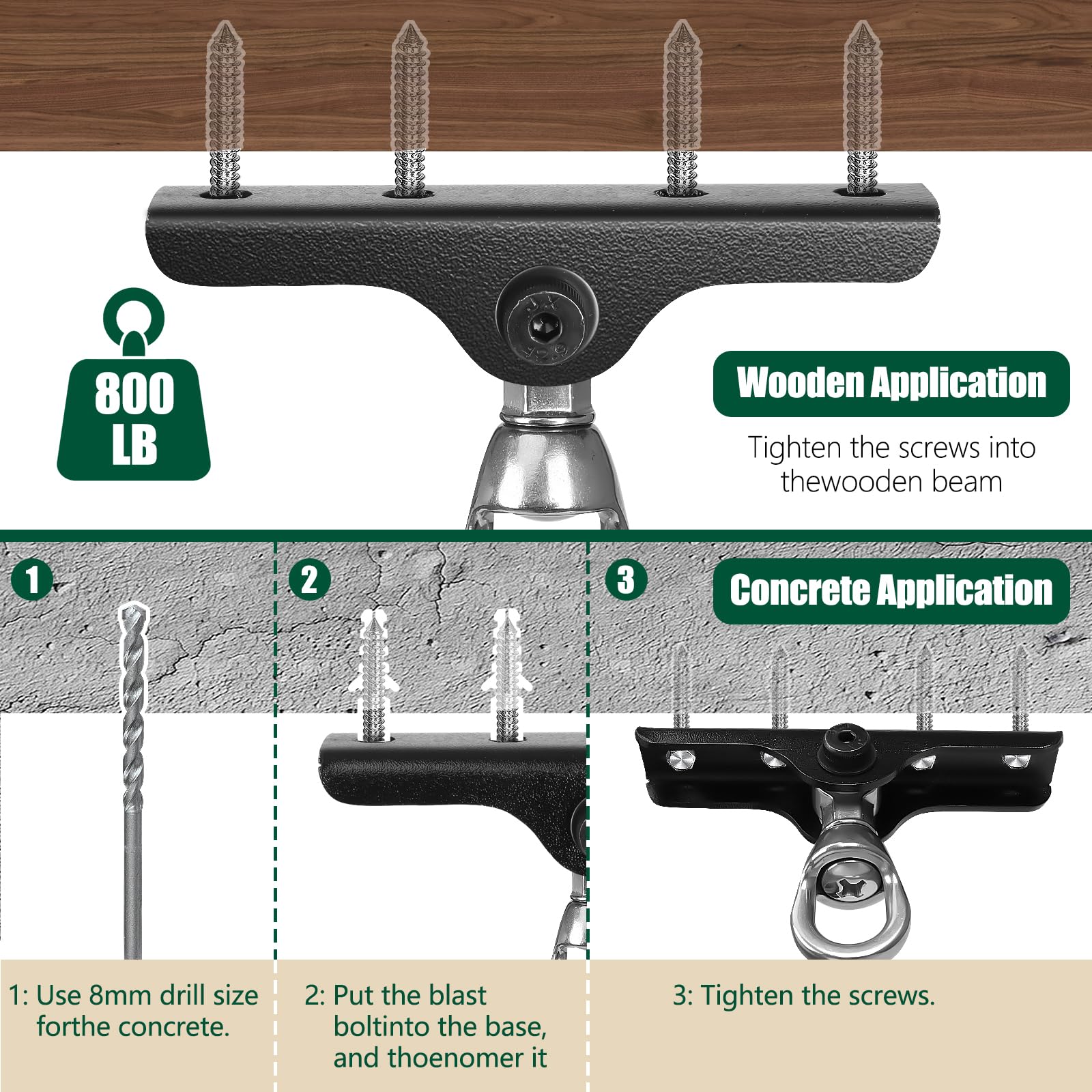 800 LB

Wooden Application

Tighten the screws into thewooden beam

1

2

3

Concrete Application

1: Use 8mm drill size forthe concrete.

2: Put the blast boltinto the base, and thoenomer it

3: Tighten the screws.