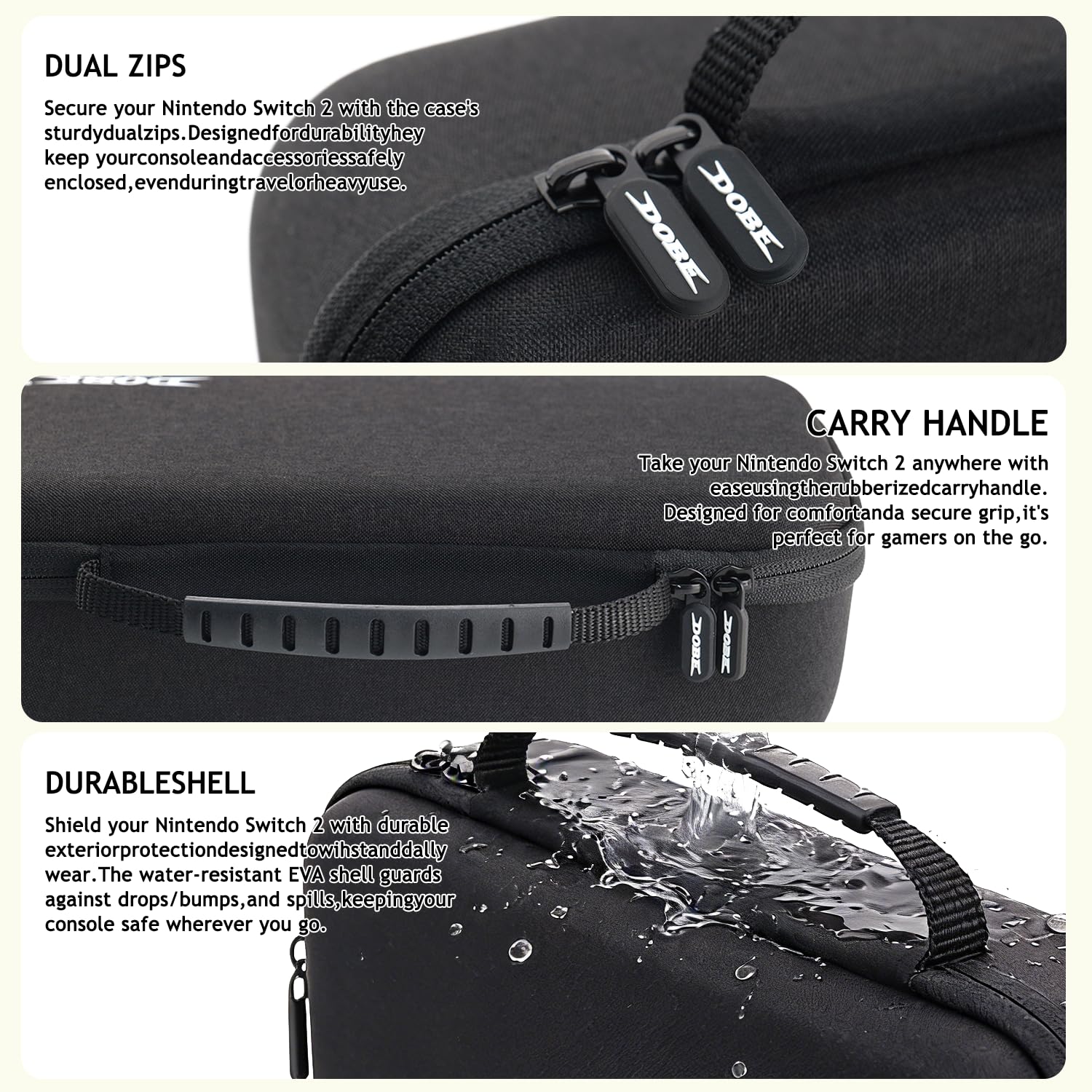 DUAL ZIPS

Secure your Nintendo Switch 2 with the case's sturdydualzips.Designedfordurabilityhey keep yourconsoleandaccessoriessafely enclosed,evenduringtravelorheavyuse.

DOBE

DOBE

DOBE

CARRY HANDLE

Take your Nintendo Switch 2 anywhere with easeusingtherubberizedcarryhandle. Designed for comfortanda secure grip,it's perfect for gamers on the go.

DOBE

DOBE

DURABLESHELL

Shield your Nintendo Switch 2 with durable exteriorprotectiondesignedtowihstanddally wear.The water-resistant EVA shell guards against drops/bumps,and spills,keepingyour console safe wherever you go.