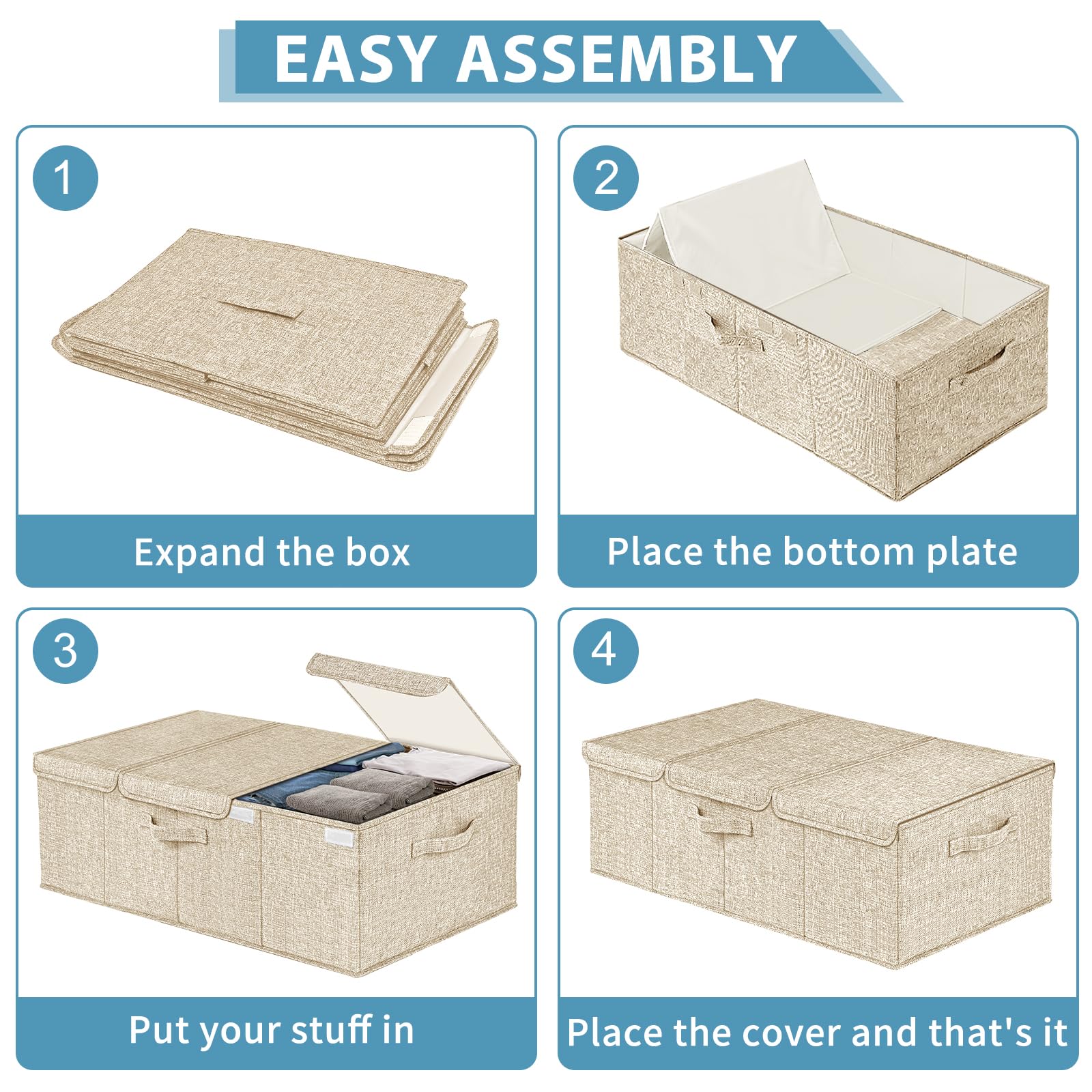 EASY ASSEMBLY

1

Expand the box

2

Place the bottom plate

3

Put your stuff in

4

Place the cover and that's it