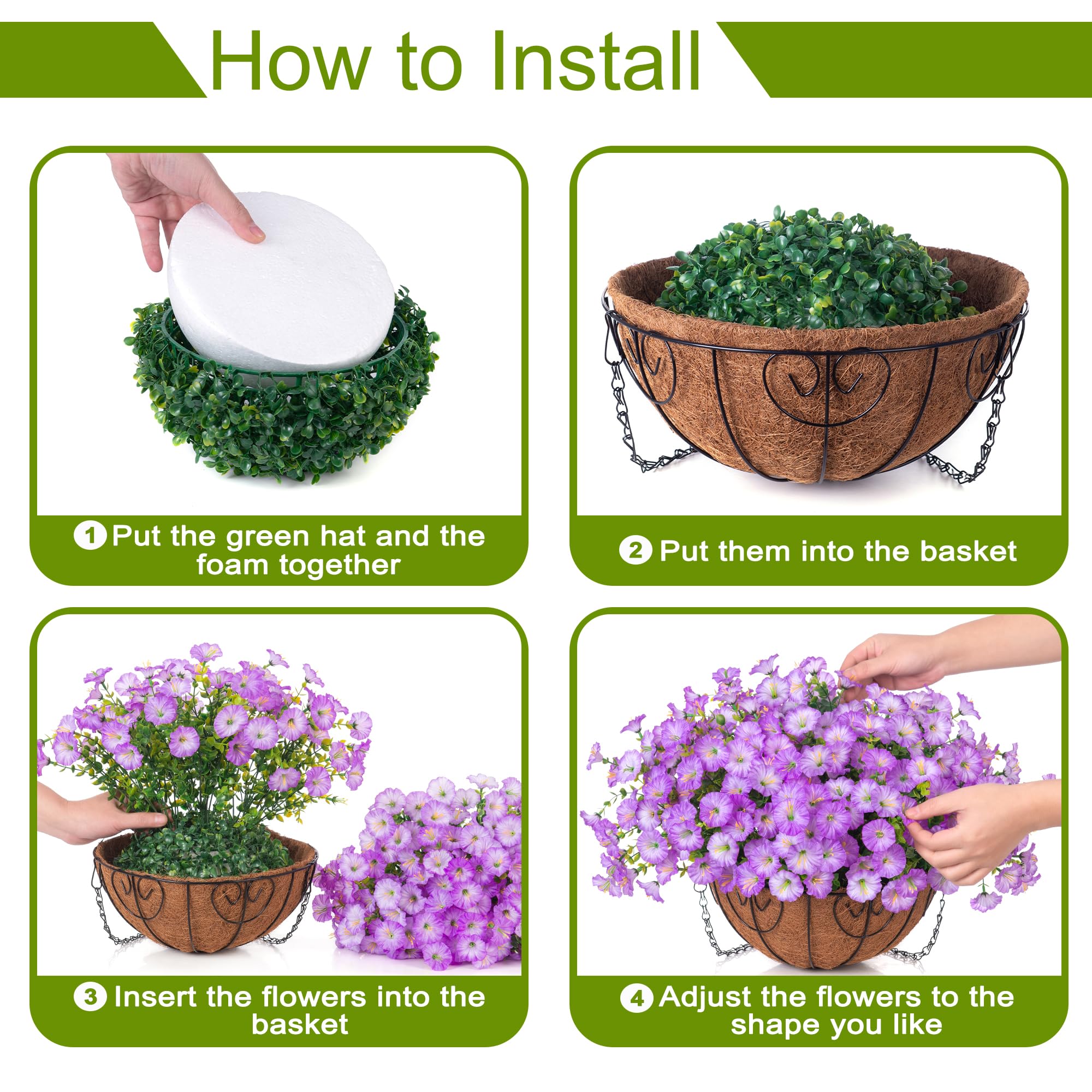 How to Install

1 Put the green hat and the foam together

2 Put them into the basket

3 Insert the flowers into the basket

4 Adjust the flowers to the shape you like