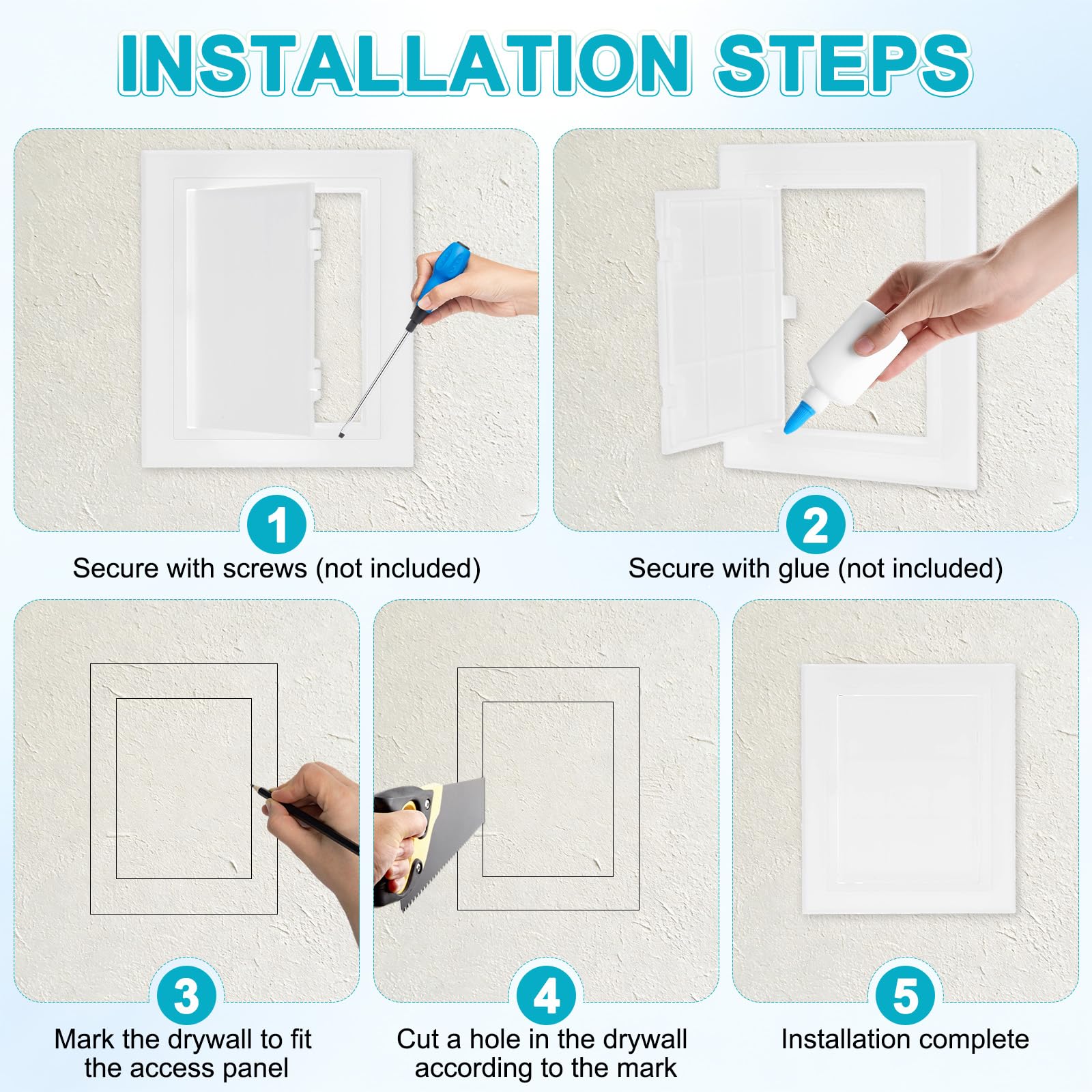 INSTALLATION STEPS

1
Secure with screws (not included)

2
Secure with glue (not included)

3
Mark the drywall to fit the access panel

4
Cut a hole in the drywall according to the mark

5
Installation complete