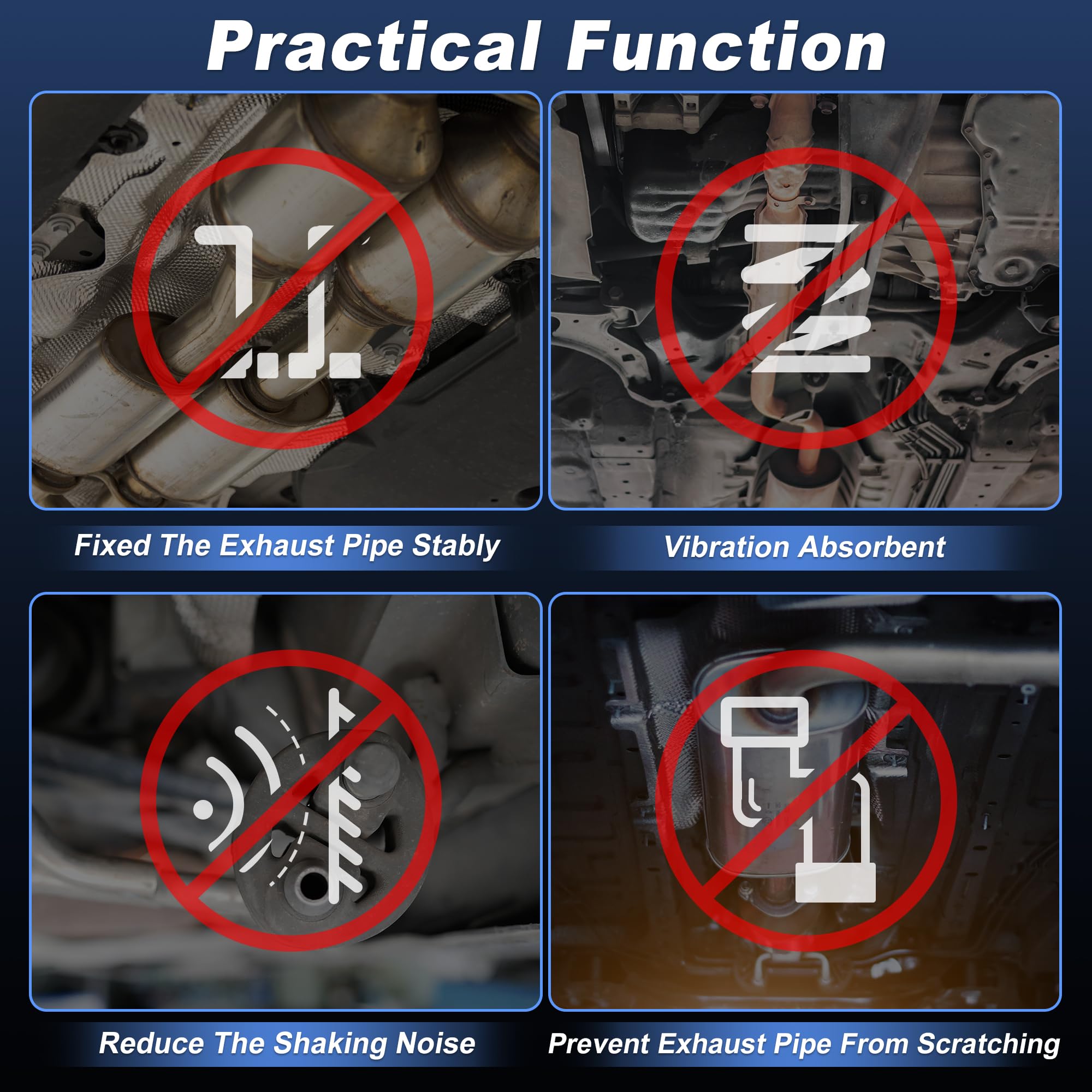 Practical Function

Fixed The Exhaust Pipe Stably

Vibration Absorbent

Reduce The Shaking Noise

Prevent Exhaust Pipe From Scratching