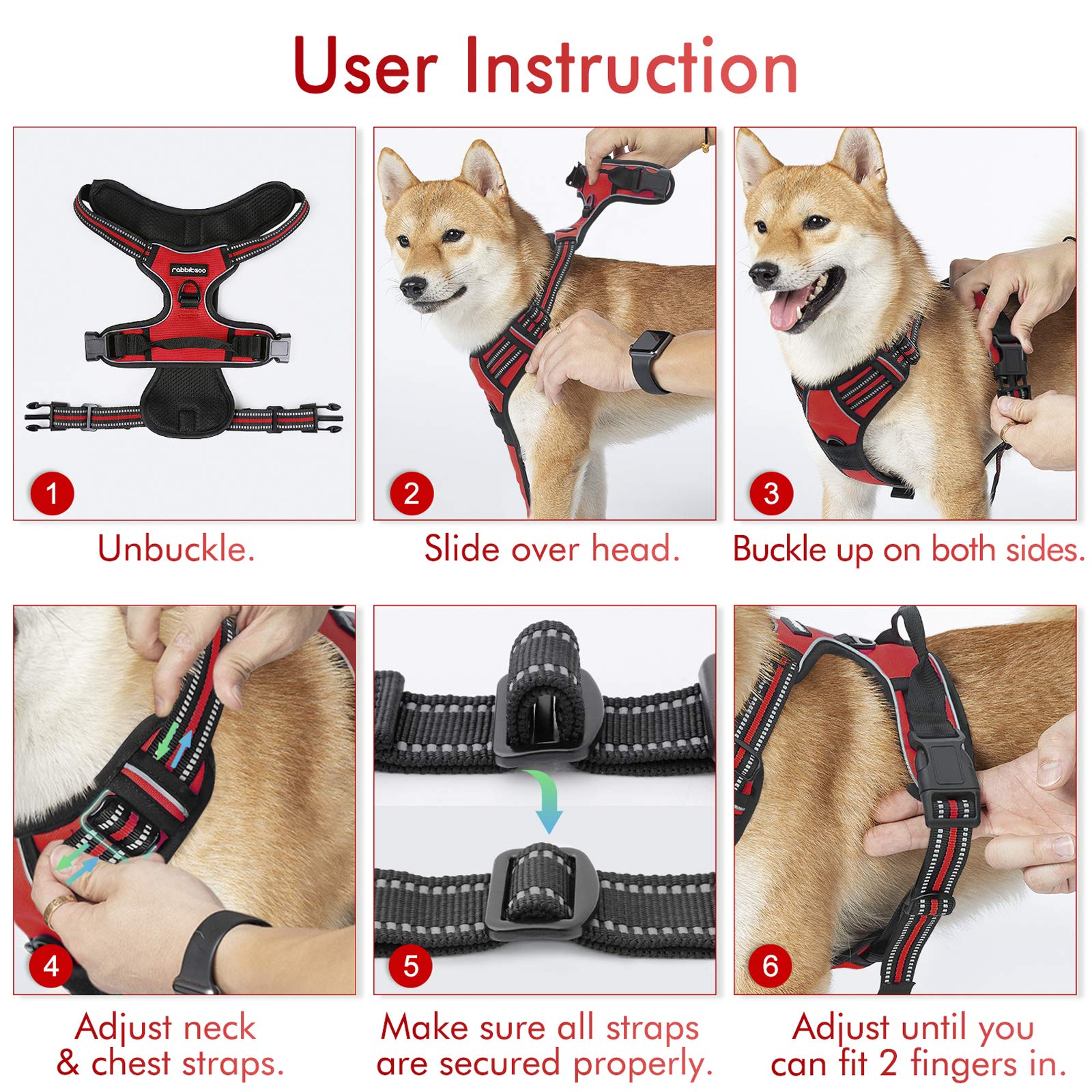 User Instruction

rabbitgoo

1
Unbuckle.

2
Slide over head.

3
Buckle up on both sides.

4
Adjust neck & chest straps.

5
Make sure all straps are secured properly.

6
Adjust until you can fit 2 fingers in.