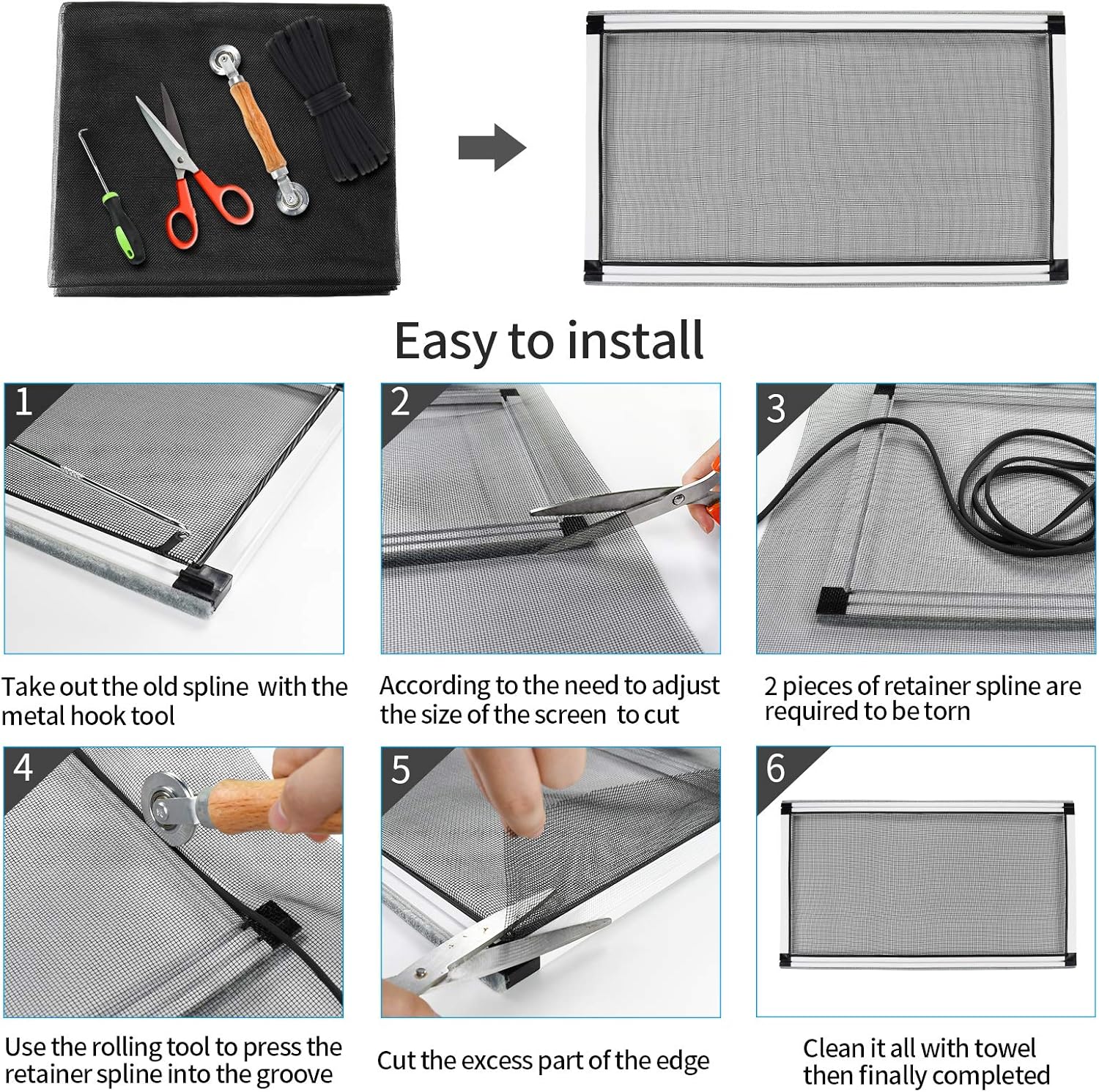 Easy to install

1

Take out the old spline with the metal hook tool

2

According to the need to adjust the size of the screen to cut

3

2 pieces of retainer spline are required to be torn

4

Use the rolling tool to press the retainer spline into the groove

5

Cut the excess part of the edge

6

Clean it all with towel then finally completed