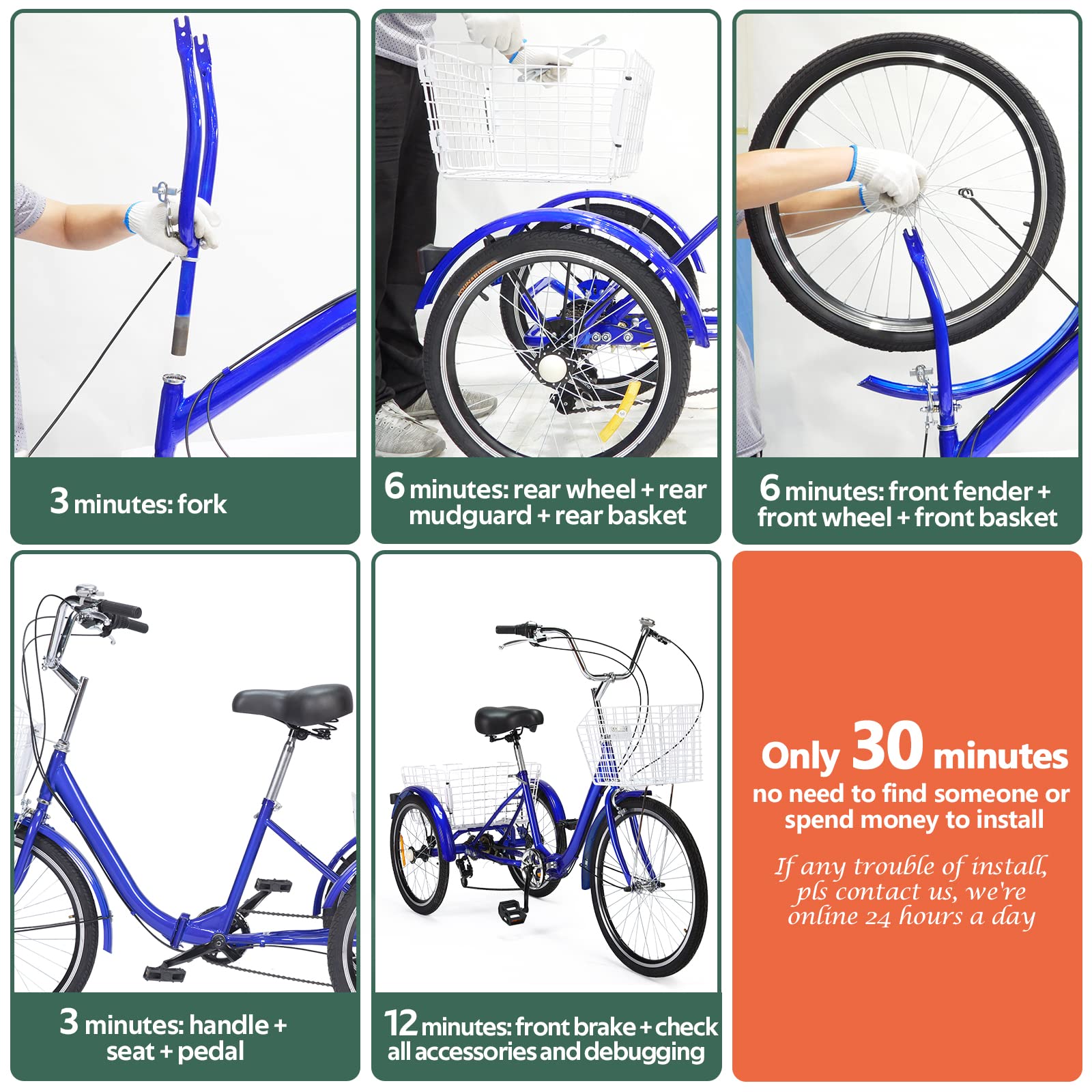 3 minutes: fork

6 minutes: rear wheel + rear mudguard + rear basket

6 minutes: front fender + front wheel + front basket

3 minutes: handle + seat + pedal

12 minutes: front brake + check all accessories and debugging

Only 30 minutes
no need to find someone or spend money to install

If any trouble of install, pls contact us, we're online 24 hours a day