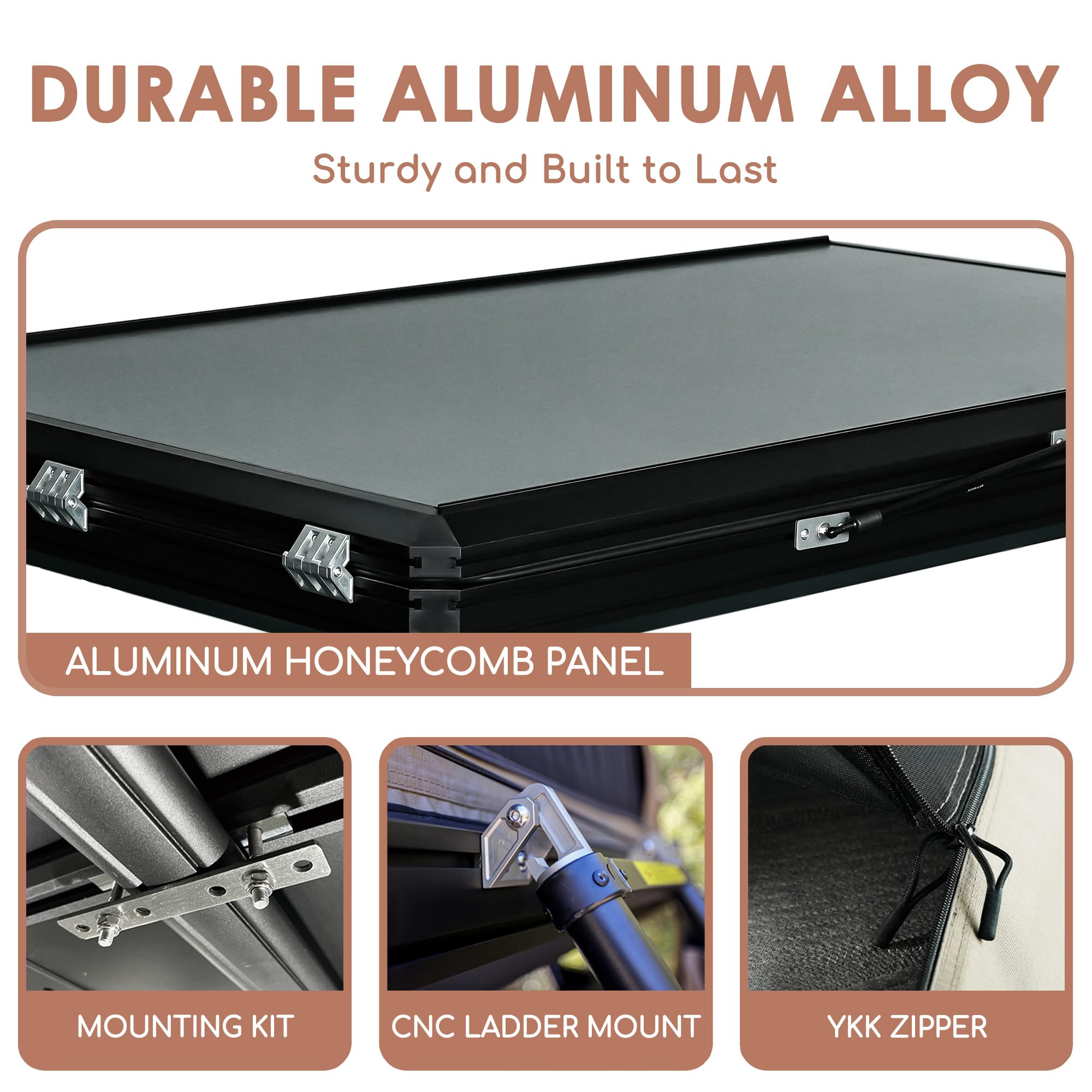 DURABLE ALUMINUM ALLOY

Sturdy and Built to Last

ALUMINUM HONEYCOMB PANEL

MOUNTING KIT

CNC LADDER MOUNT

YKK ZIPPER