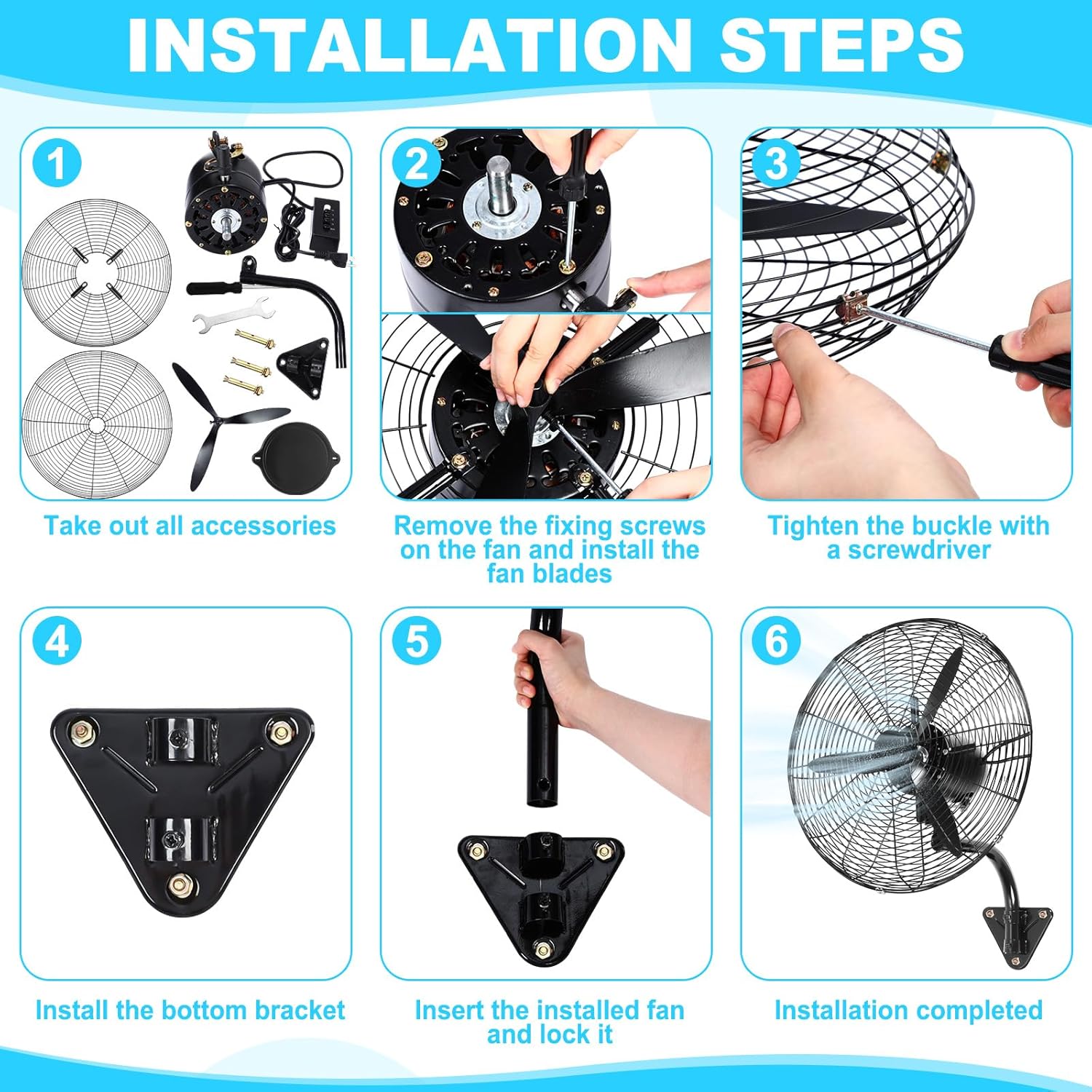 INSTALLATION STEPS

1
Take out all accessories

2
Remove the fixing screws on the fan and install the fan blades

3
Tighten the buckle with a screwdriver

4
Install the bottom bracket

5
Insert the installed fan and lock it

6
Installation completed