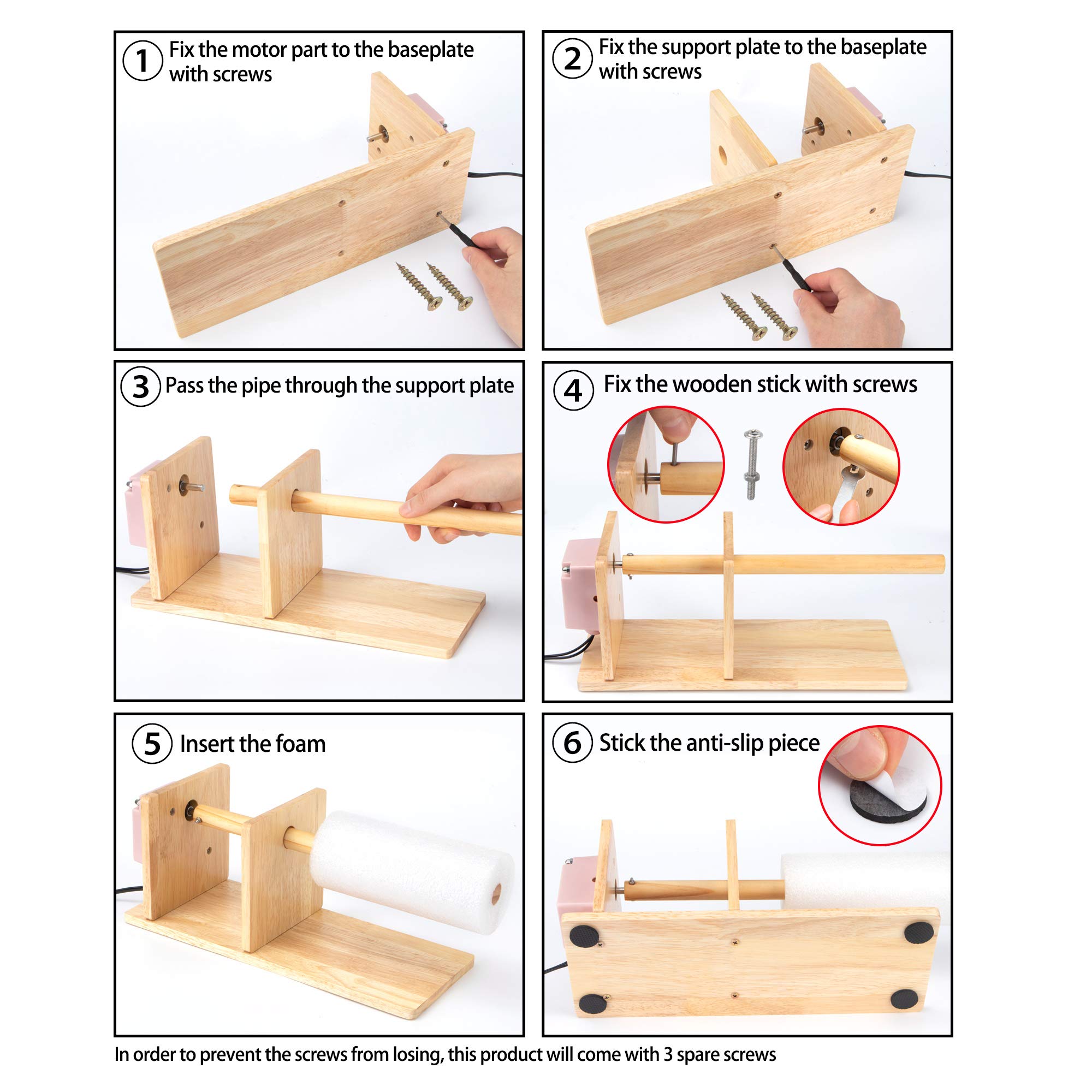 1 Fix the motor part to the baseplate with screws

2 Fix the support plate to the baseplate with screws

3 Pass the pipe through the support plate

4 Fix the wooden stick with screws

5 Insert the foam

6 Stick the anti-slip piece

In order to prevent the screws from losing, this product will come with 3 spare screws