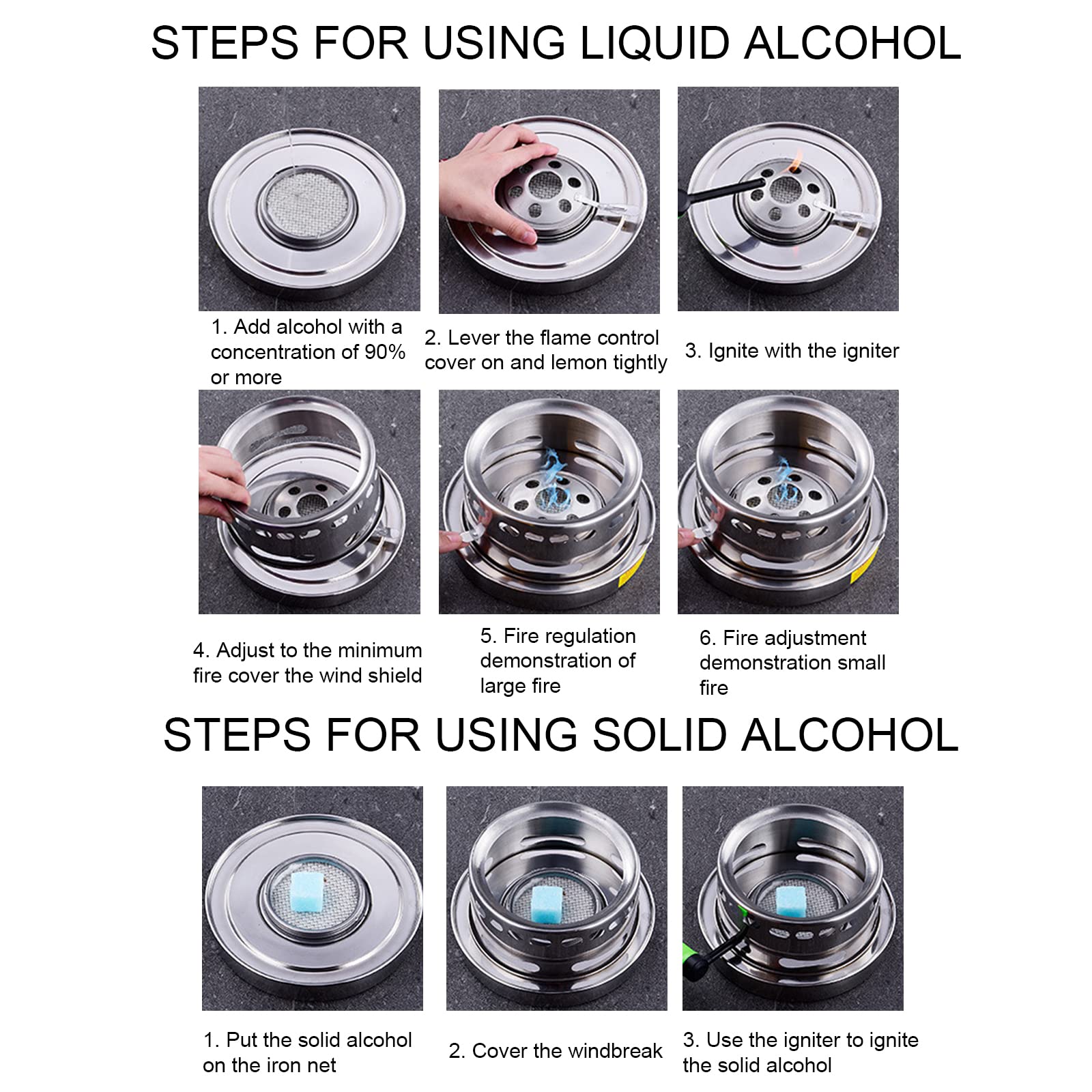 STEPS FOR USING LIQUID ALCOHOL

1. Add alcohol with a concentration of 90% or more

2. Lever the flame control cover on and lemon tightly

3. Ignite with the igniter

4. Adjust to the minimum fire cover the wind shield

5. Fire regulation demonstration of large fire

6. Fire adjustment demonstration small fire

STEPS FOR USING SOLID ALCOHOL

1. Put the solid alcohol on the iron net

2. Cover the windbreak

3. Use the igniter to ignite the solid alcohol