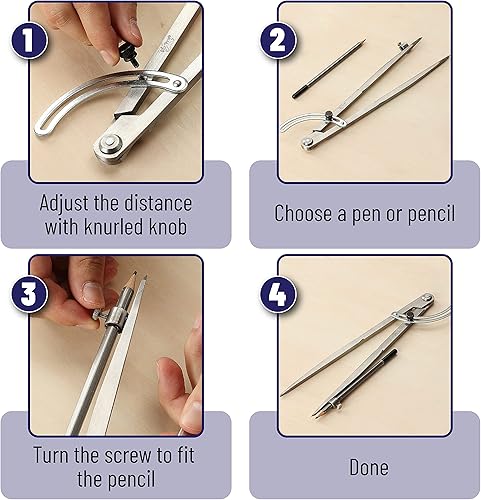 1

Adjust the distance with knurled knob

2

Choose a pen or pencil

3

Turn the screw to fit the pencil

4

Done