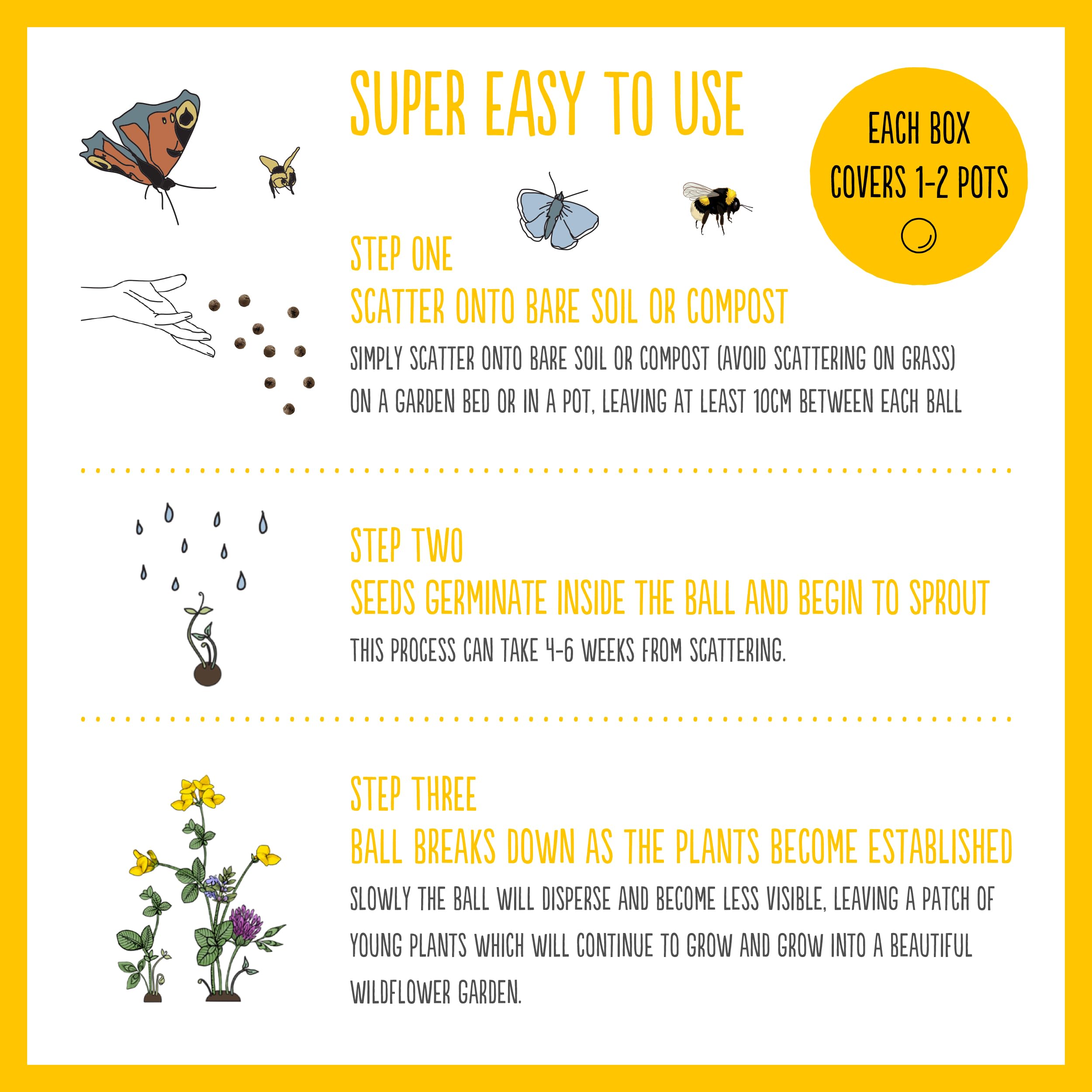 SUPER EASY TO USE

EACH BOX COVERS 1-2 POTS

STEP ONE
SCATTER ONTO BARE SOIL OR COMPOST

SIMPLY SCATTER ONTO BARE SOIL OR COMPOST (AVOID SCATTERING ON GRASS) ON A GARDEN BED OR IN A POT, LEAVING AT LEAST 10CM BETWEEN EACH BALL

STEP TWO
SEEDS GERMINATE INSIDE THE BALL AND BEGIN TO SPROUT

THIS PROCESS CAN TAKE 4-6 WEEKS FROM SCATTERING.

STEP THREE
BALL BREAKS DOWN AS THE PLANTS BECOME ESTABLISHED

SLOWLY THE BALL WILL DISPERSE AND BECOME LESS VISIBLE, LEAVING A PATCH OF YOUNG PLANTS WHICH WILL CONTINUE TO GROW AND GROW INTO A BEAUTIFUL WILDFLOWER GARDEN.