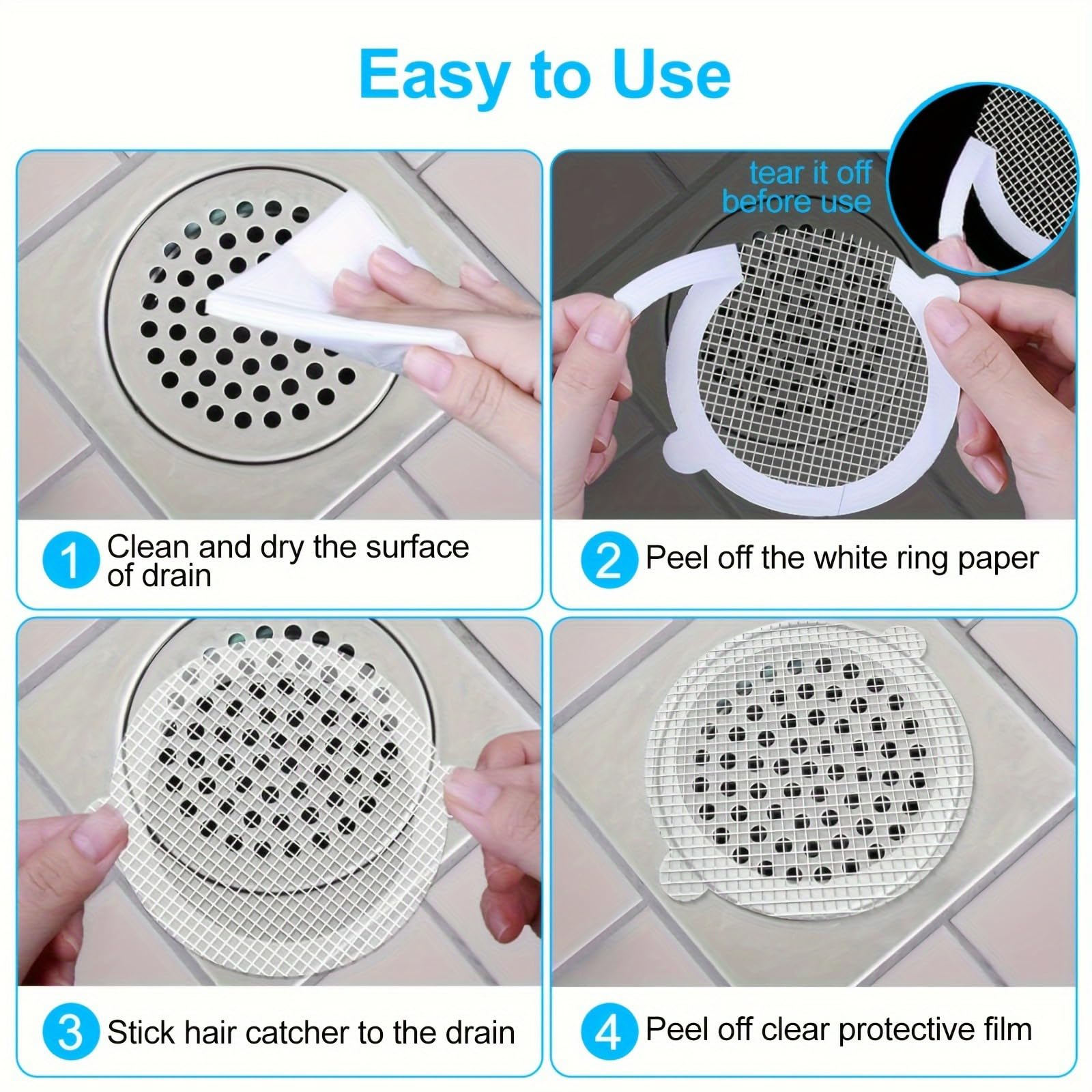 Easy to Use

1 Clean and dry the surface of drain

tear it off before use

2 Peel off the white ring paper

3 Stick hair catcher to the drain

4 Peel off clear protective film