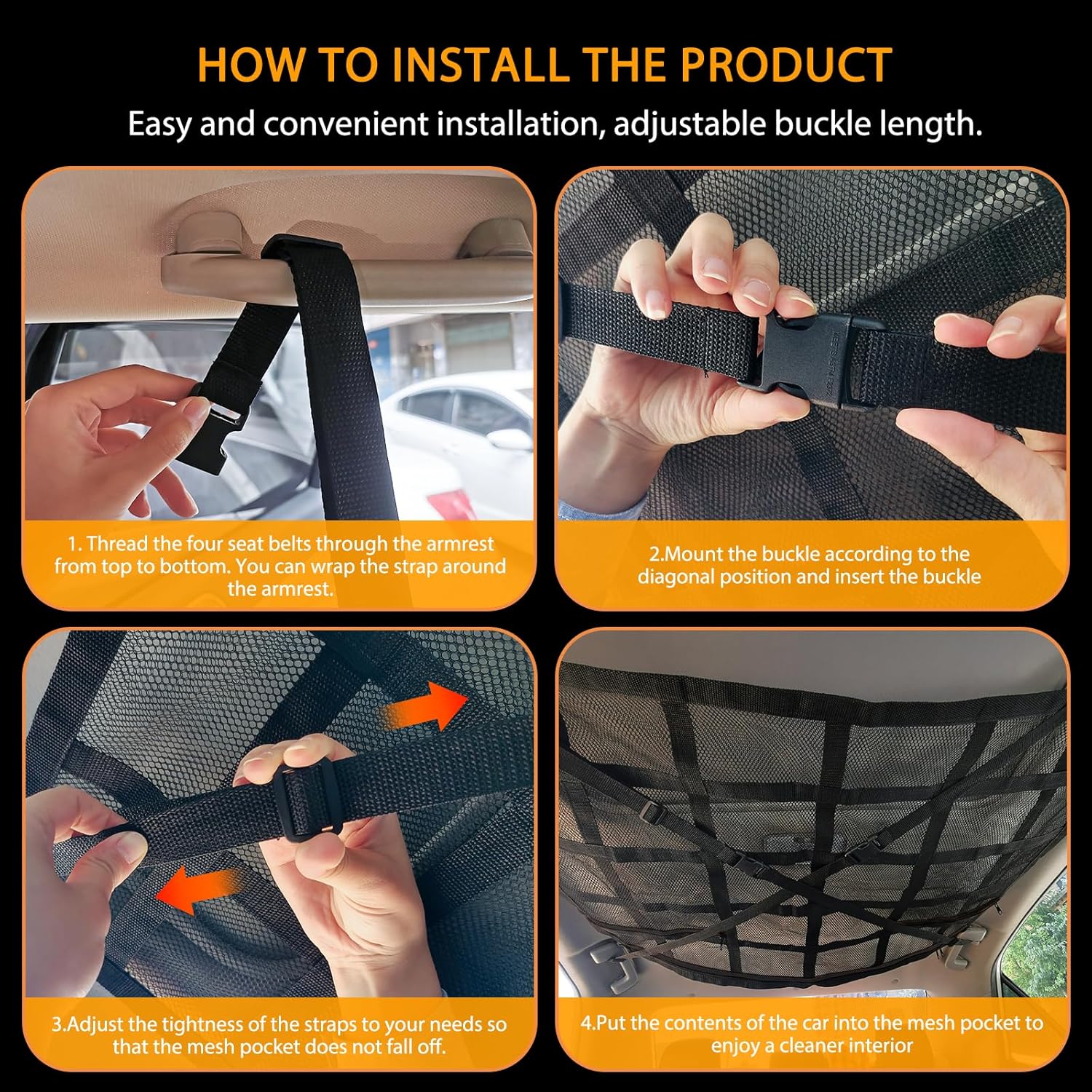 HOW TO INSTALL THE PRODUCT

Easy and convenient installation, adjustable buckle length.

1. Thread the four seat belts through the armrest from top to bottom. You can wrap the strap around the armrest.

2.Mount the buckle according to the diagonal position and insert the buckle

3.Adjust the tightness of the straps to your needs so that the mesh pocket does not fall off.

4.Put the contents of the car into the mesh pocket to enjoy a cleaner interior