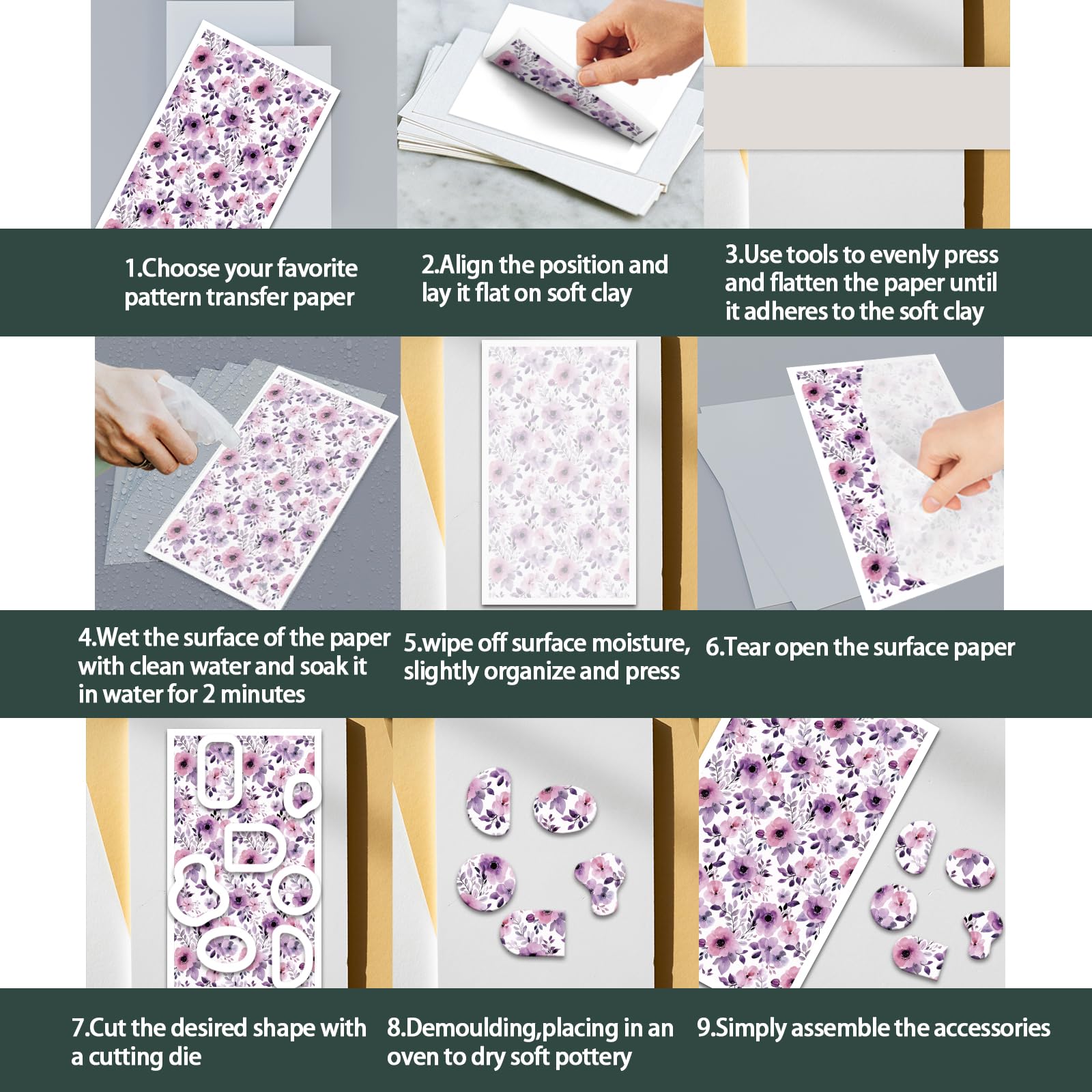 1.Choose your favorite pattern transfer paper

2.Align the position and lay it flat on soft clay

3.Use tools to evenly press and flatten the paper until it adheres to the soft clay

4.Wet the surface of the paper with clean water and soak it in water for 2 minutes

5.wipe off surface moisture, slightly organize and press

6.Tear open the surface paper

7.Cut the desired shape with a cutting die

8.Demoulding,placing in an oven to dry soft pottery

9.Simply assemble the accessories