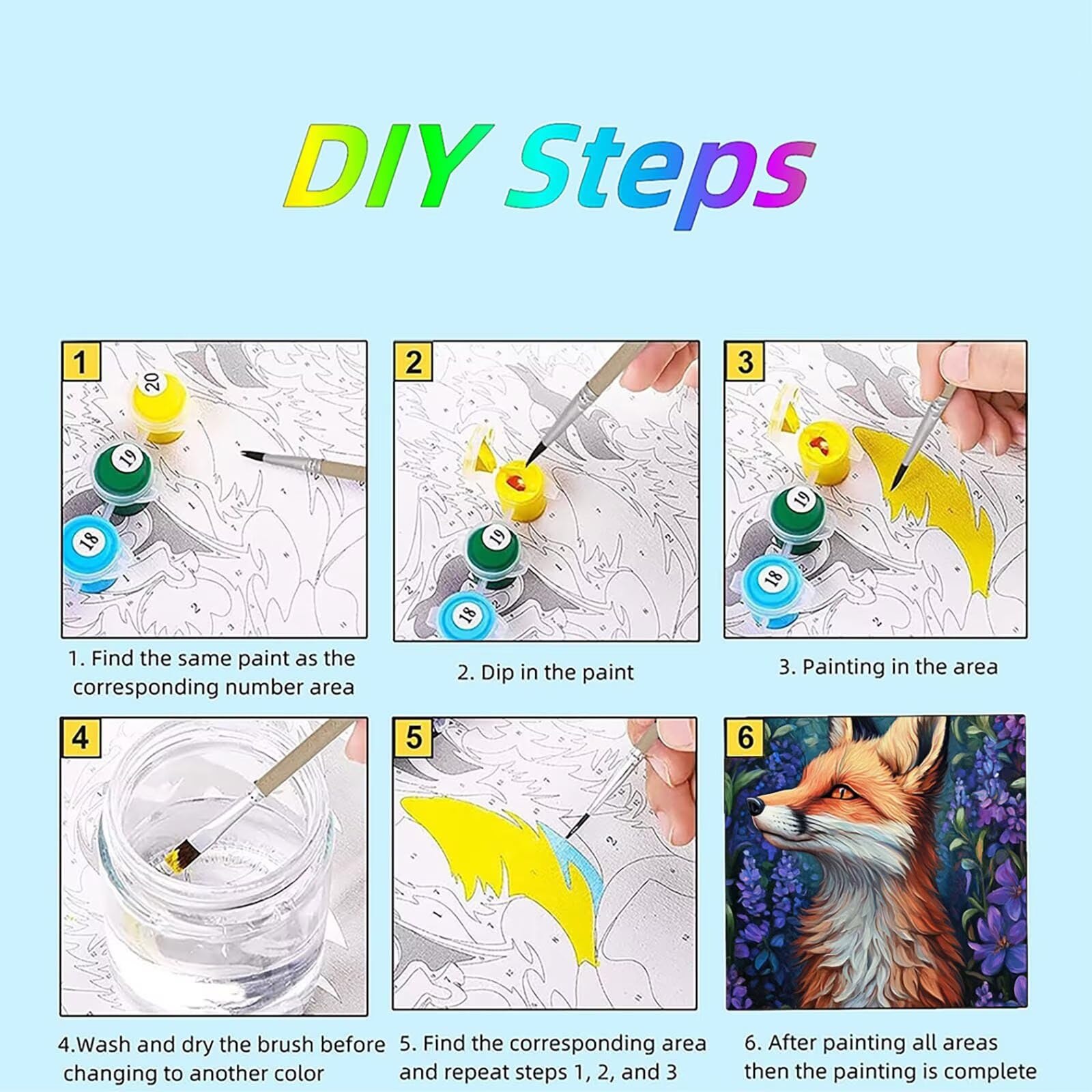 DIY Steps

1

20

19

18

1. Find the same paint as the corresponding number area

2

19

18

2. Dip in the paint

3

19

18

3. Painting in the area

4

4.Wash and dry the brush before changing to another color

5

5. Find the corresponding area and repeat steps 1, 2, and 3

6

6. After painting all areas then the painting is complete