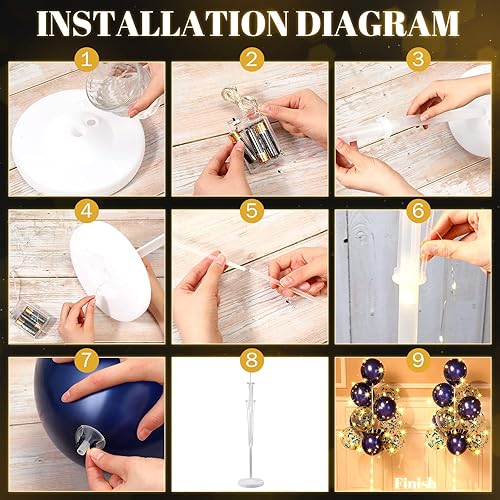 INSTALLATION DIAGRAM

1

2

3

4

5

6

7

8

9

Finish