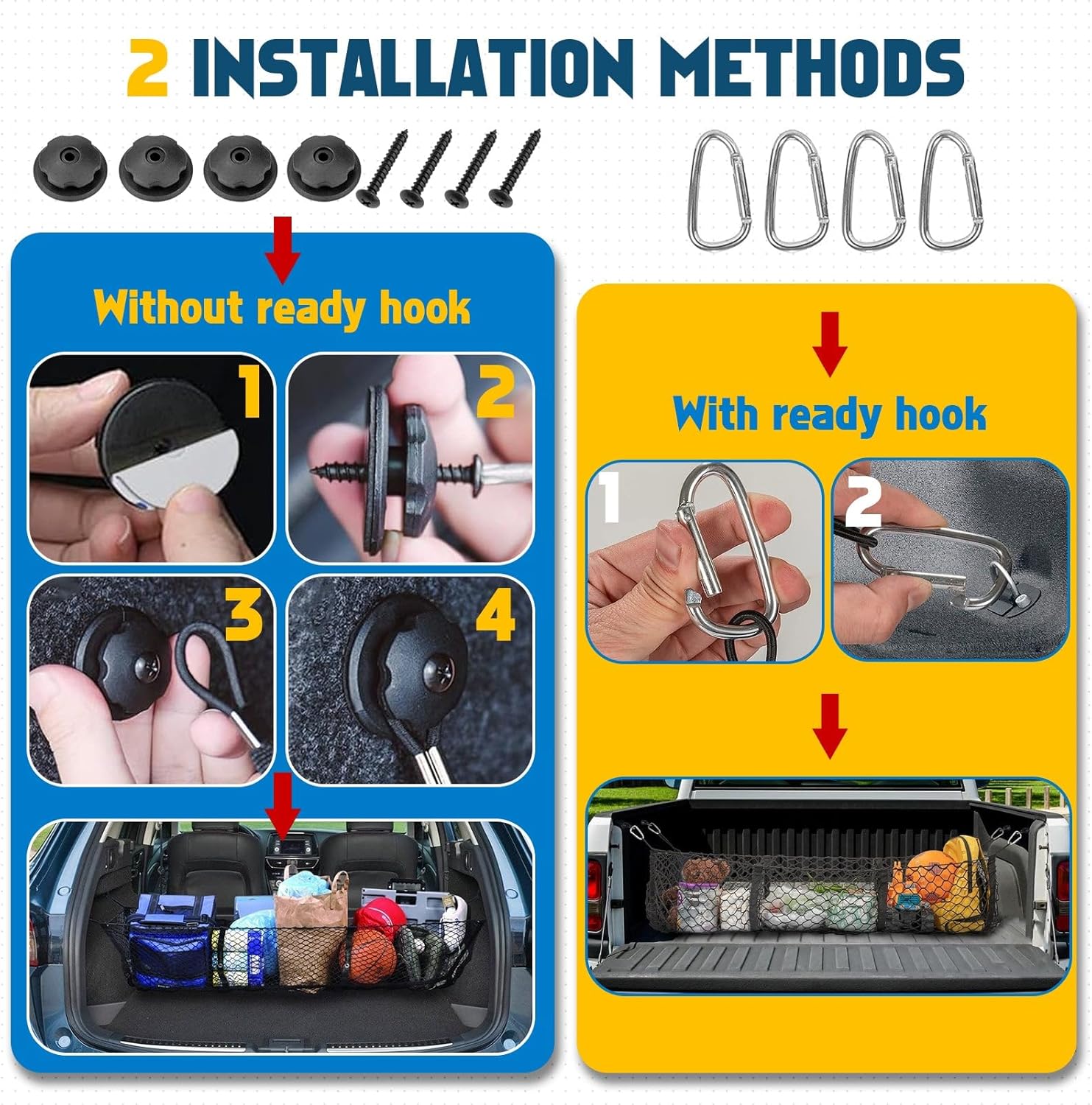 2 INSTALLATION METHODS

Without ready hook

1

2

3

4

With ready hook

1

2