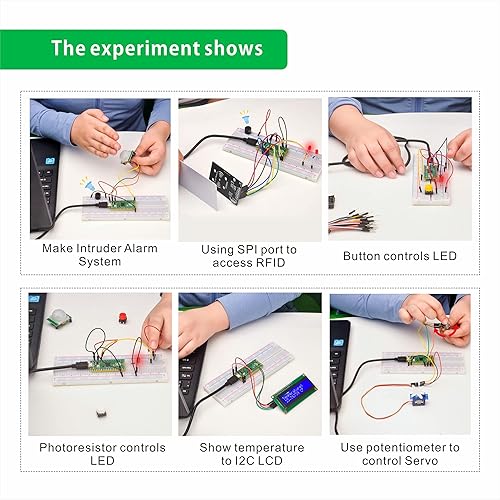 The experiment shows

Make Intruder Alarm System

Using SPI port to access RFID

Button controls LED

Photoresistor controls LED

Show temperature to I2C LCD

Use potentiometer to control Servo