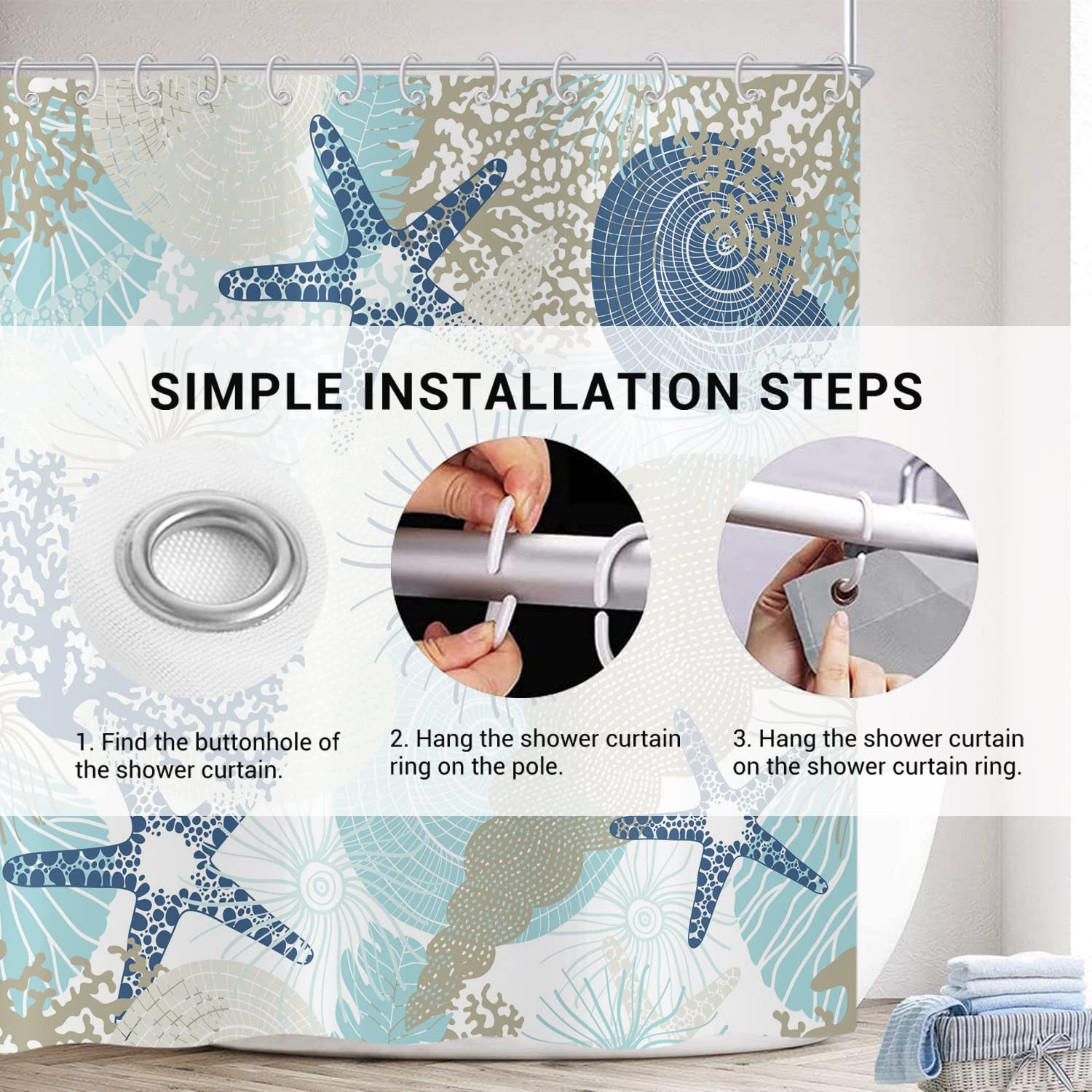 SIMPLE INSTALLATION STEPS

1. Find the buttonhole of the shower curtain.

2. Hang the shower curtain ring on the pole.

3. Hang the shower curtain on the shower curtain ring.