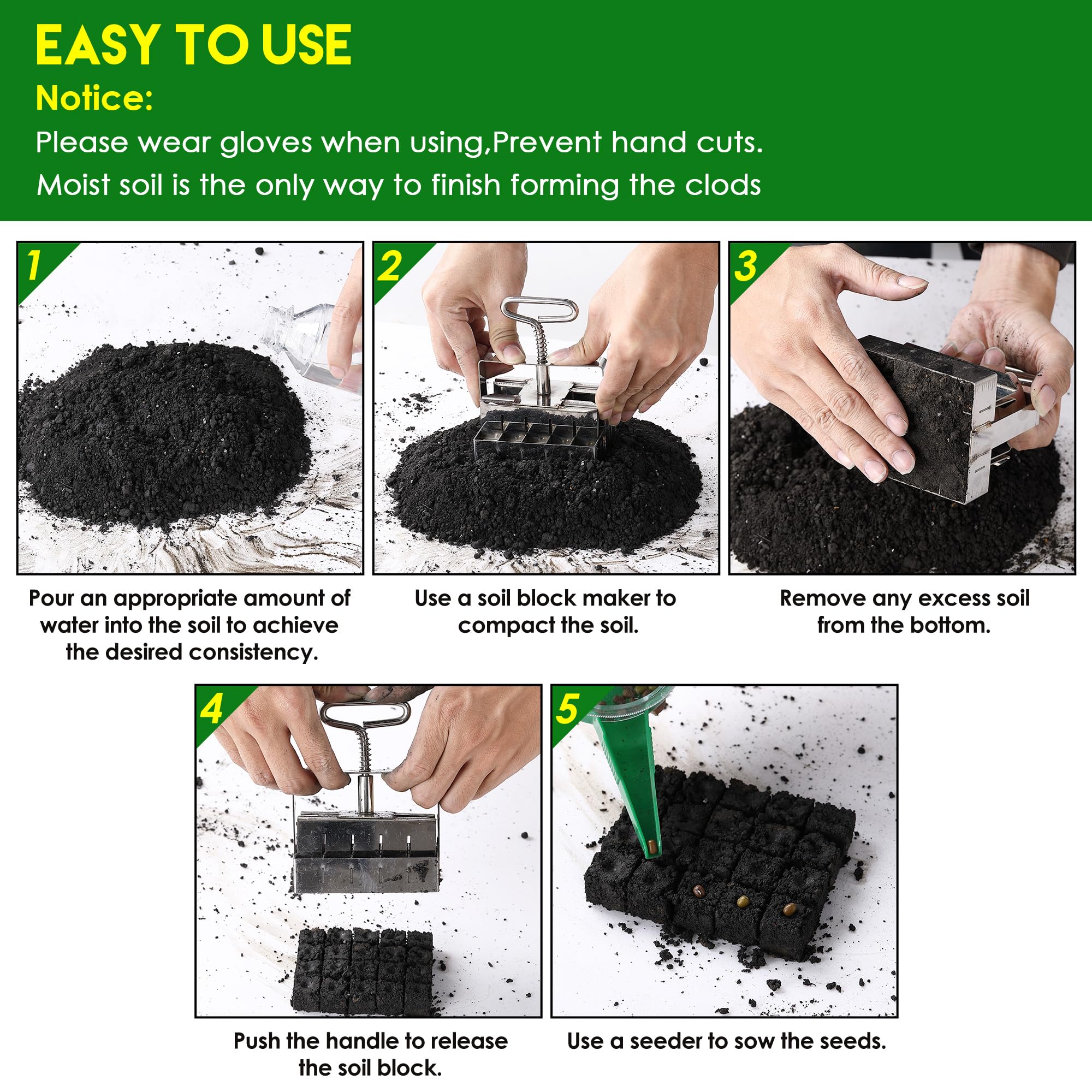 EASY TO USE

Notice:

Please wear gloves when using,Prevent hand cuts.

Moist soil is the only way to finish forming the clods

1

Pour an appropriate amount of water into the soil to achieve the desired consistency.

2

Use a soil block maker to compact the soil.

3

Remove any excess soil from the bottom.

4

Push the handle to release the soil block.

5

Use a seeder to sow the seeds.