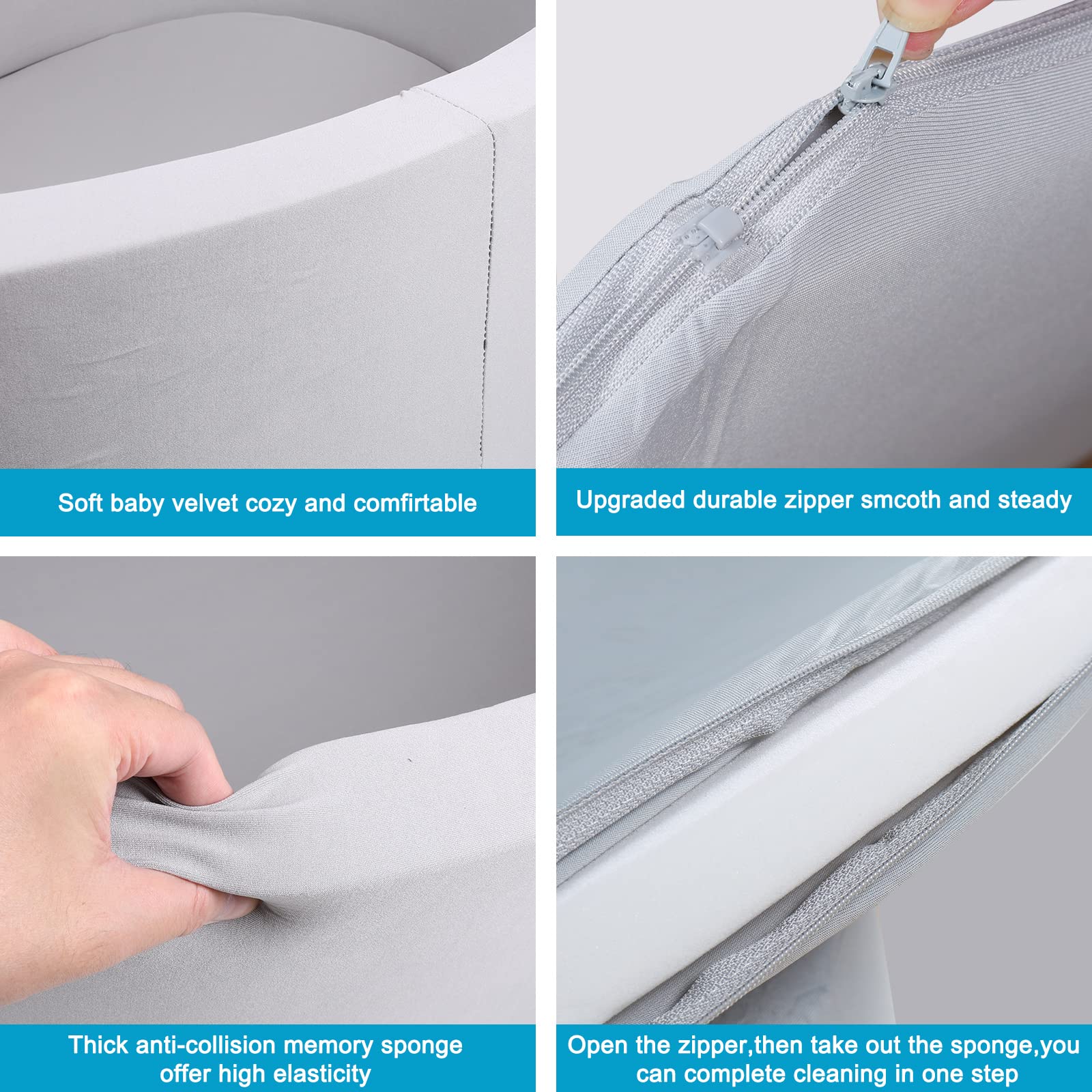 Soft baby velvet cozy and comfirtable

Upgraded durable zipper smcoth and steady

Thick anti-collision memory sponge offer high elasticity

Open the zipper,then take out the sponge,you can complete cleaning in one step