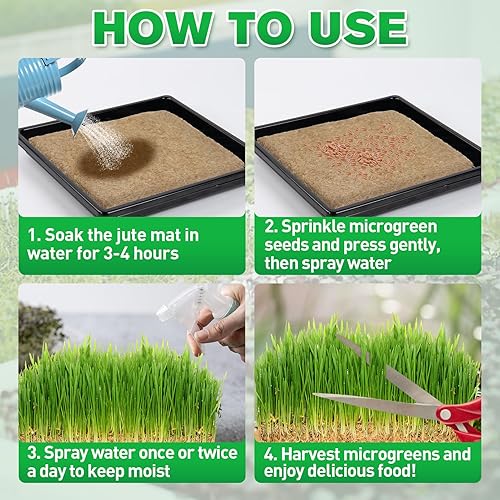 HOW TO USE

1. Soak the jute mat in water for 3-4 hours

2. Sprinkle microgreen seeds and press gently, then spray water

3. Spray water once or twice a day to keep moist

4. Harvest microgreens and enjoy delicious food!