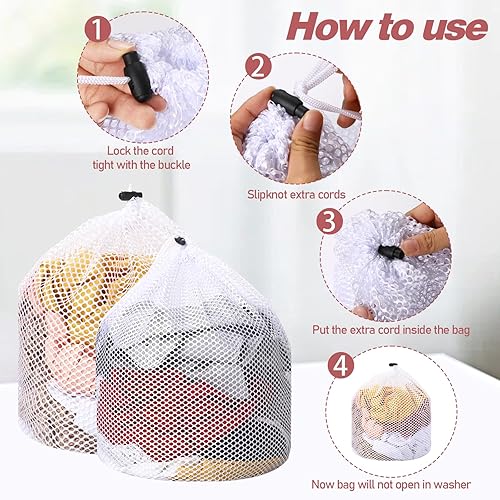 How to use

1

Lock the cord tight with the buckle

2

Slipknot extra cords

3

Put the extra cord inside the bag

4

Now bag will not open in washer