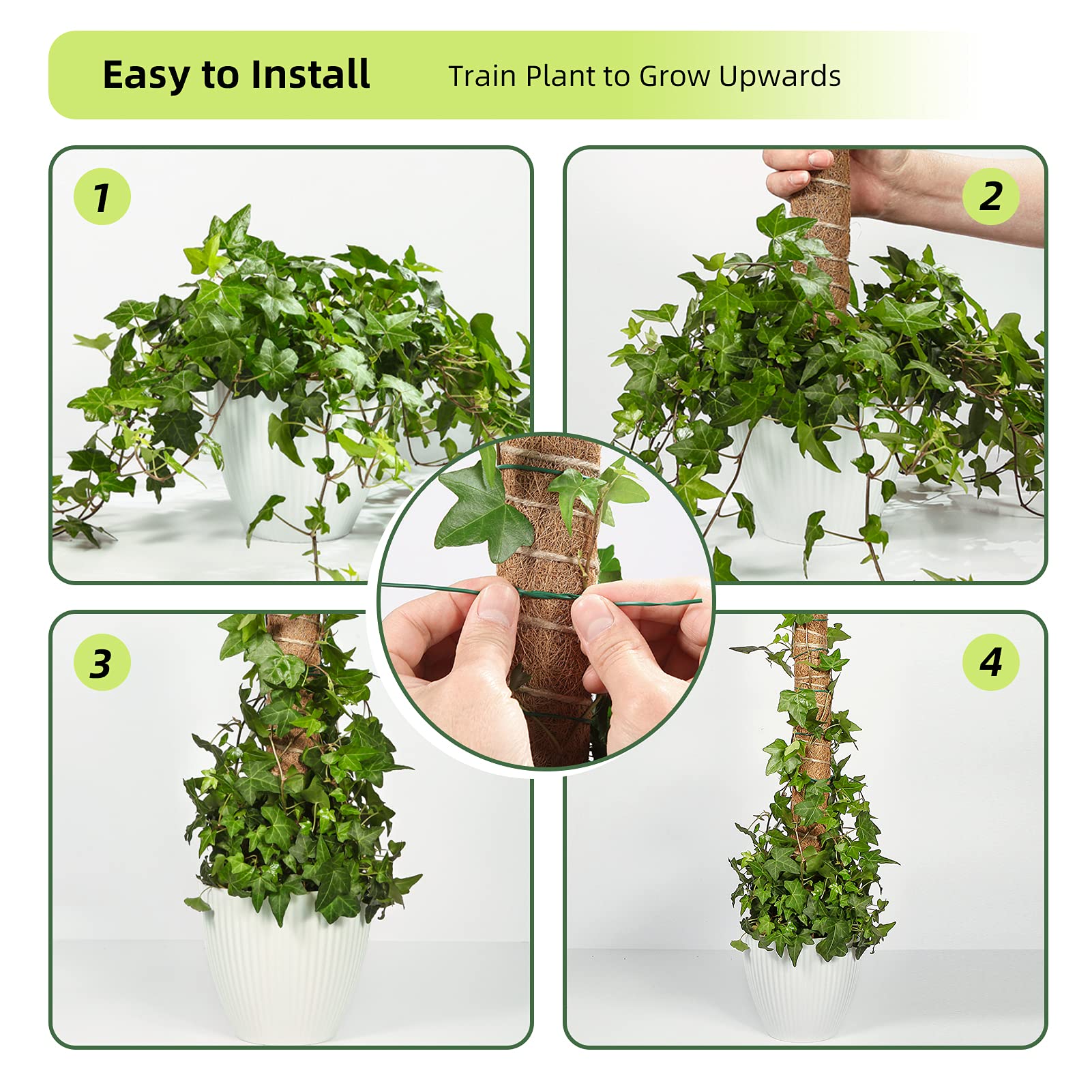 Easy to Install Train Plant to Grow Upwards

1

2

3

4