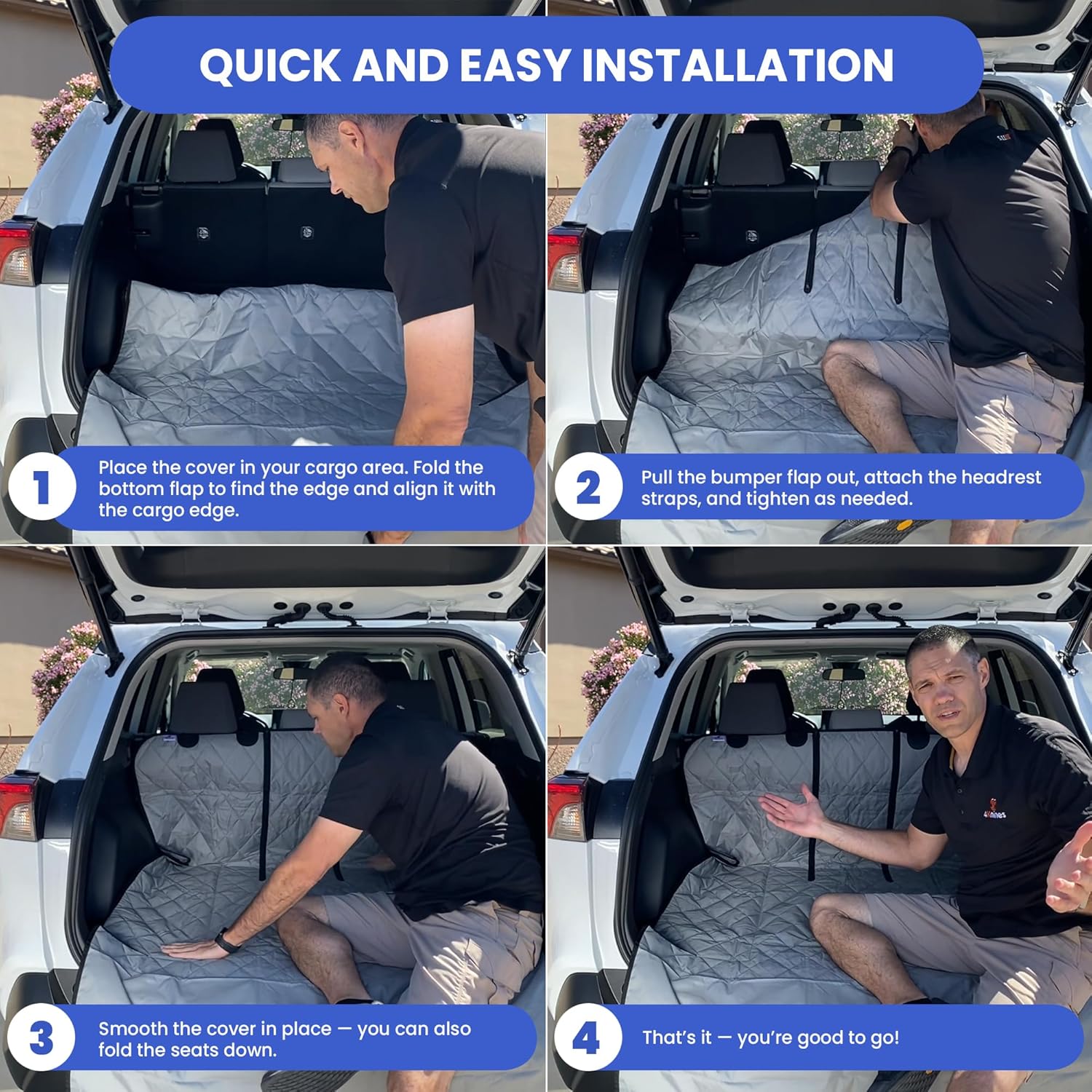 QUICK AND EASY INSTALLATION

1 Place the cover in your cargo area. Fold the bottom flap to find the edge and align it with the cargo edge.

2 Pull the bumper flap out, attach the headrest straps, and tighten as needed.

3 Smooth the cover in place — you can also fold the seats down.

4 That's it — you're good to go!

4Knines