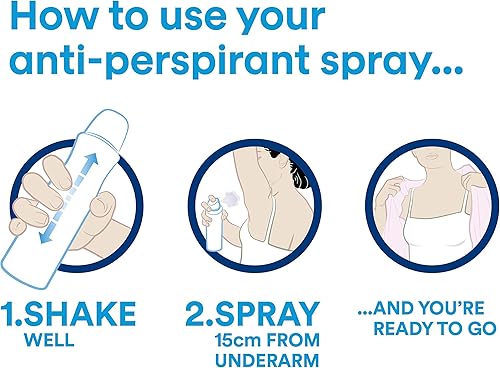 How to use your anti-perspirant spray...

1.SHAKE WELL

2.SPRAY 15cm FROM UNDERARM

...AND YOU'RE READY TO GO