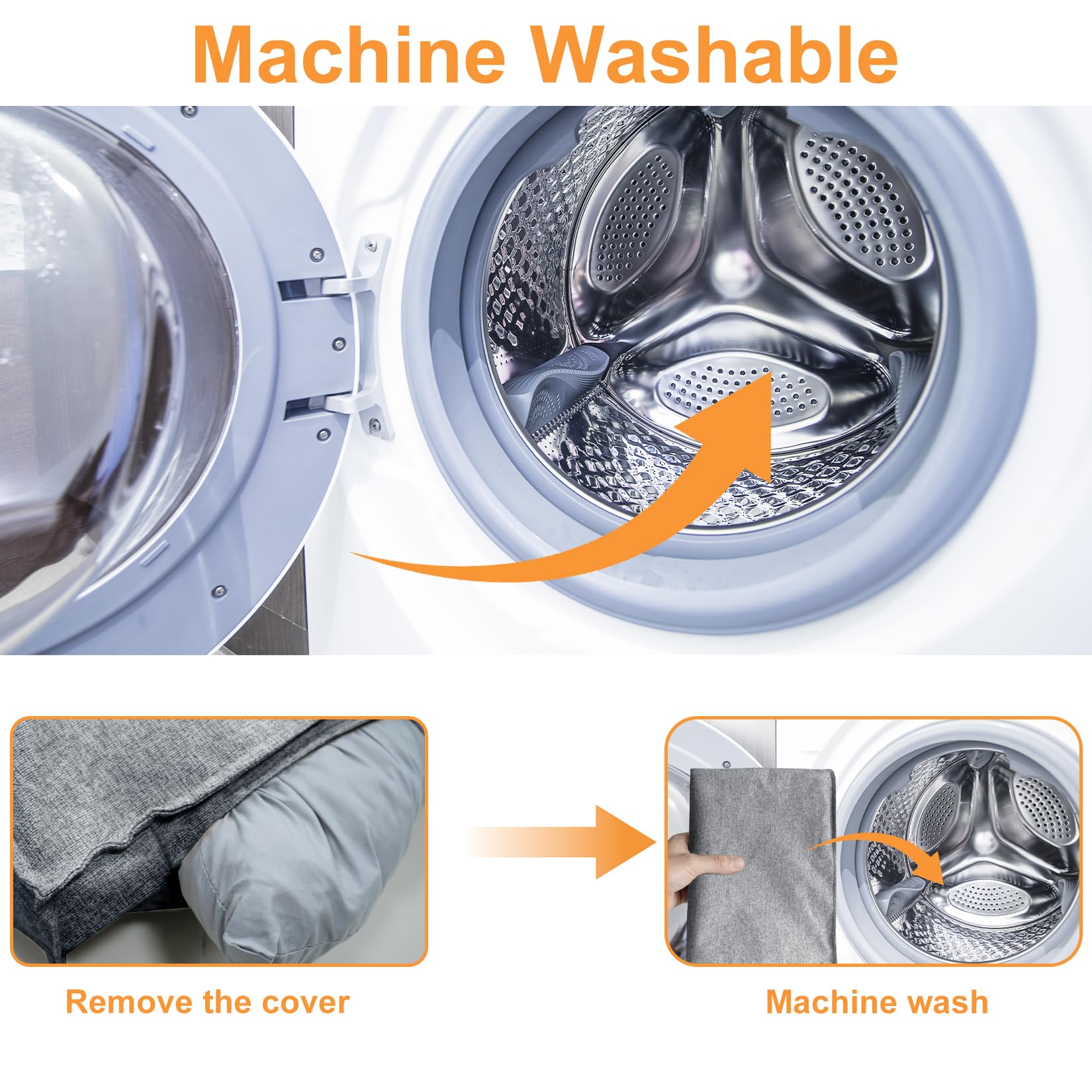 Machine Washable

Remove the cover

Machine wash