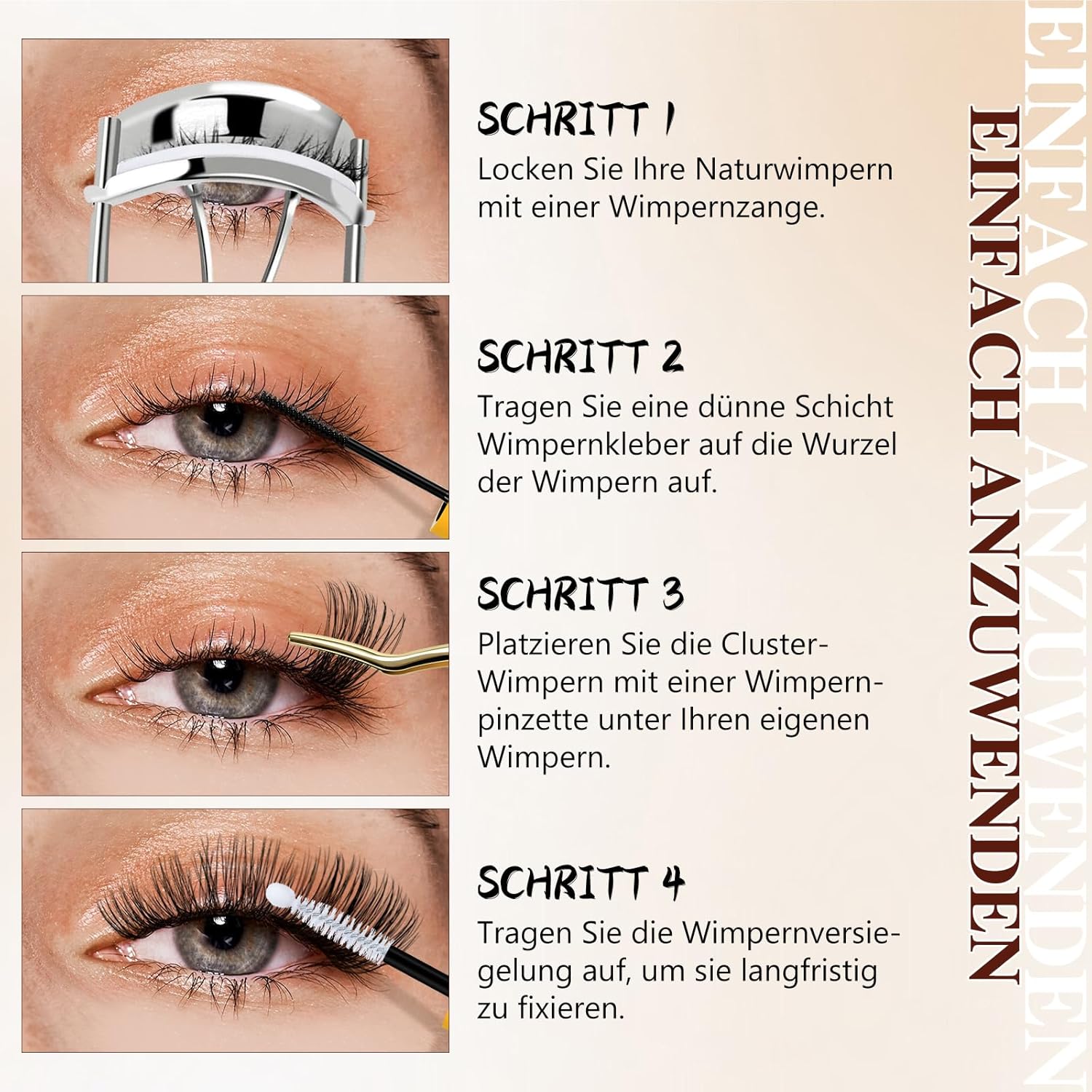 SCHRITT 1
Locken Sie Ihre Naturwimpern mit einer Wimpernzange.

SCHRITT 2
Tragen Sie eine dünne Schicht Wimpernkleber auf die Wurzel der Wimpern auf.

SCHRITT 3
Platzieren Sie die Cluster-Wimpern mit einer Wimpernpinzette unter Ihren eigenen Wimpern.

SCHRITT 4
Tragen Sie die Wimpernversiegelung auf, um sie langfristig zu fixieren.

EINFACH ANZUWENDEN

EINFACH ANZUWENDEN