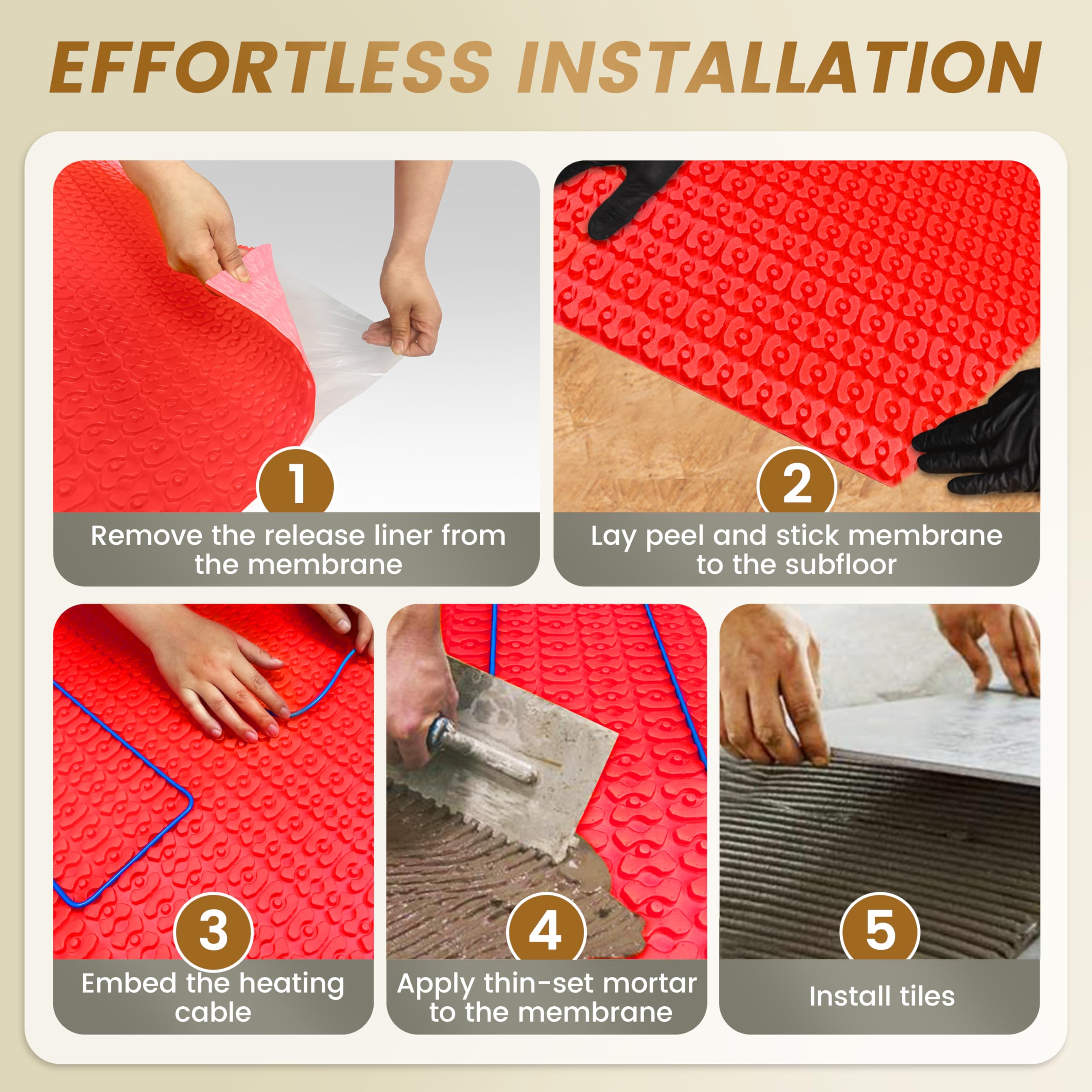 EFFORTLESS INSTALLATION

1
Remove the release liner from the membrane

2
Lay peel and stick membrane to the subfloor

3
Embed the heating cable

4
Apply thin-set mortar to the membrane

5
Install tiles