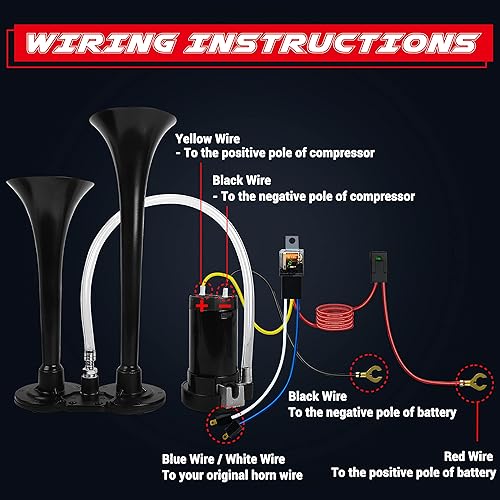 WIRING INSTRUCTIONS

Yellow Wire
- To the positive pole of compressor

Black Wire
- To the negative pole of compressor

+ −

Black Wire
To the negative pole of battery

Blue Wire / White Wire
To your original horn wire

Red Wire
To the positive pole of battery