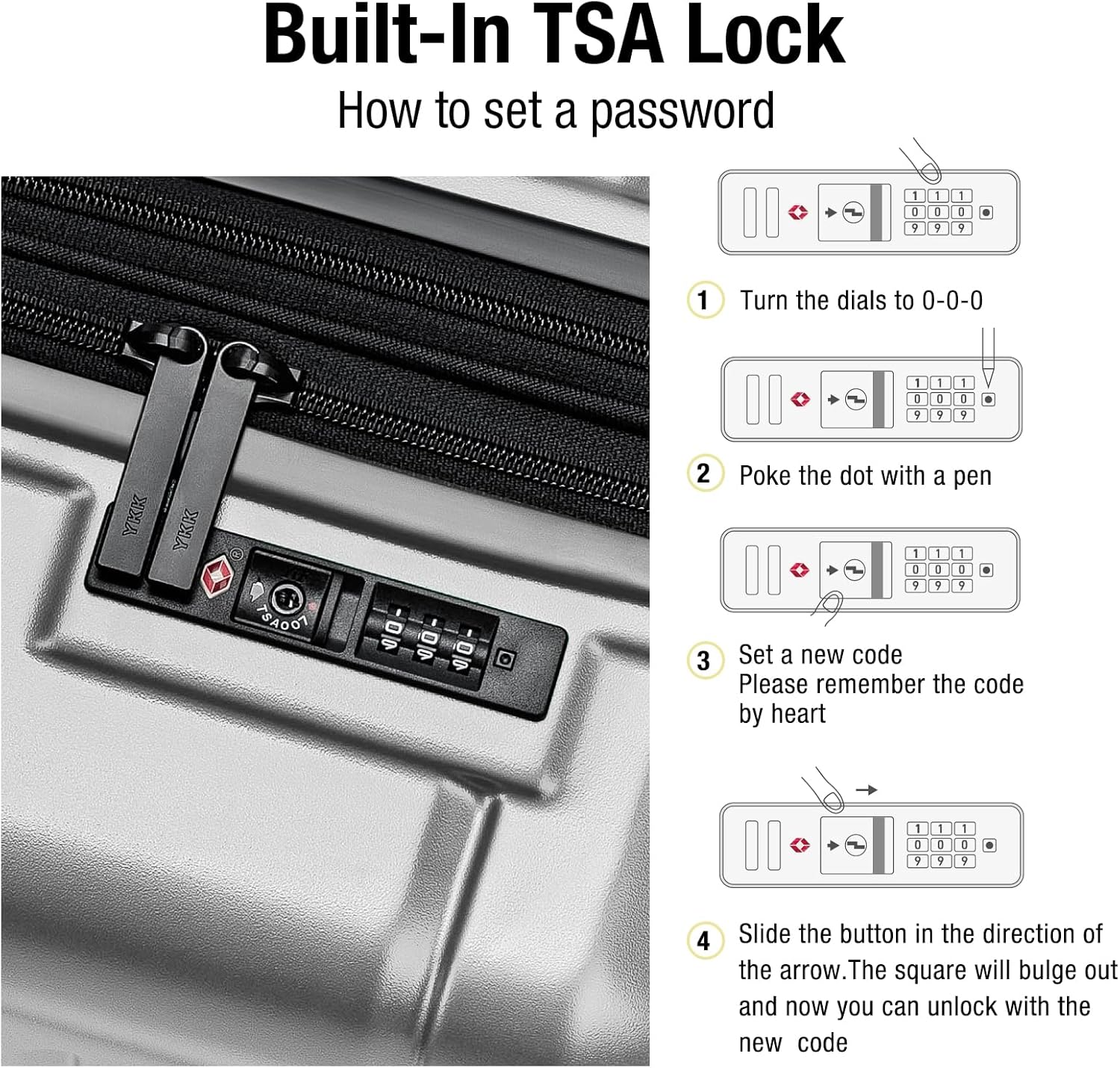 Built-In TSA Lock

How to set a password

YKK YKK

TSA007

0 0 0

1 1 1
0 0 0
9 9 9

1 Turn the dials to 0-0-0

1 1 1
0 0 0
9 9 9

2 Poke the dot with a pen

1 1 1
0 0 0
9 9 9

3 Set a new code
Please remember the code by heart

1 1 1
0 0 0
9 9 9

4 Slide the button in the direction of the arrow.The square will bulge out and now you can unlock with the new code