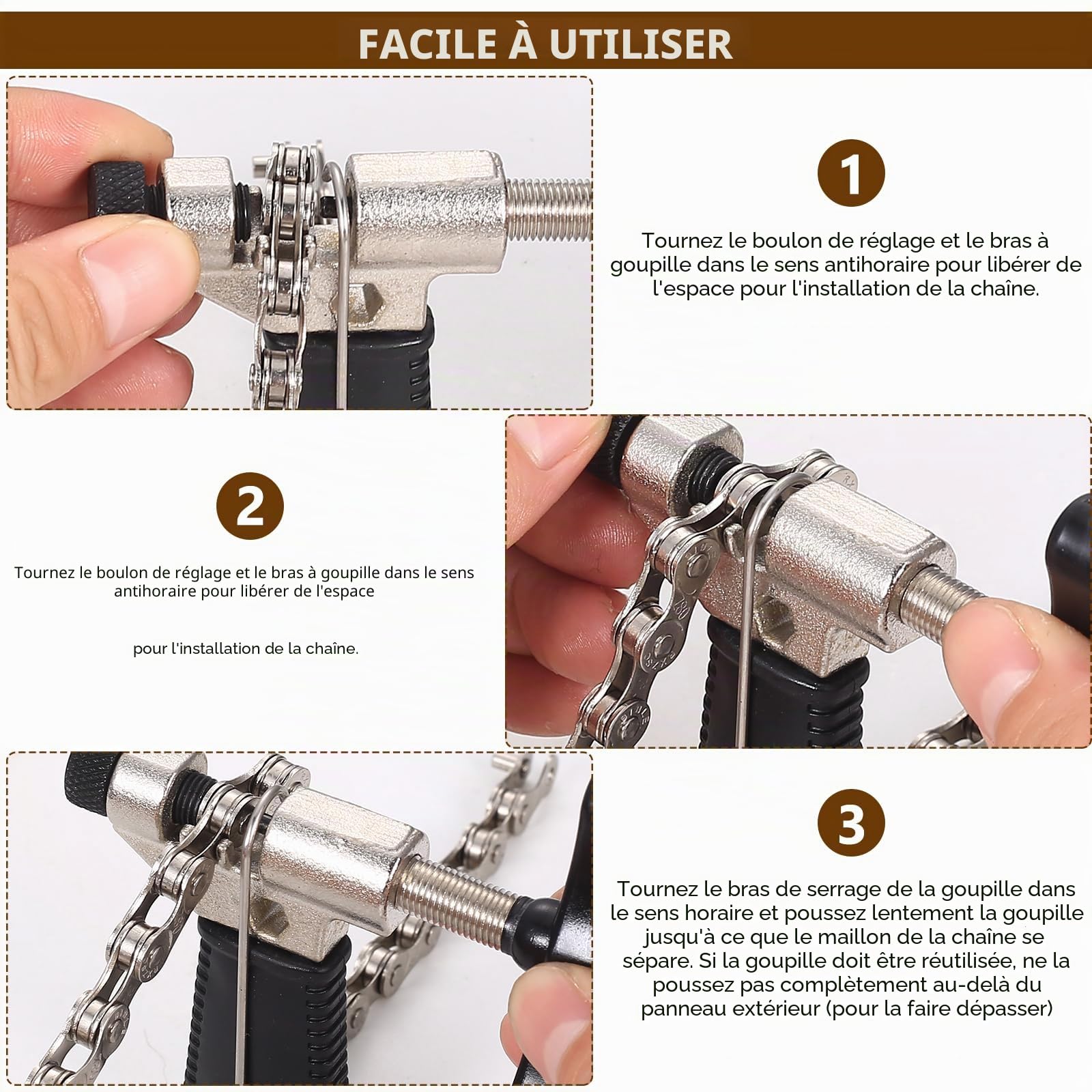 FACILE À UTILISER

1

Tournez le boulon de réglage et le bras à goupille dans le sens antihoraire pour libérer de l'espace pour l'installation de la chaîne.

2

Tournez le boulon de réglage et le bras à goupille dans le sens antihoraire pour libérer de l'espace

pour l'installation de la chaîne.

3

Tournez le bras de serrage de la goupille dans le sens horaire et poussez lentement la goupille jusqu'à ce que le maillon de la chaîne se sépare. Si la goupille doit être réutilisée, ne la poussez pas complètement au-delà du panneau extérieur (pour la faire dépasser)