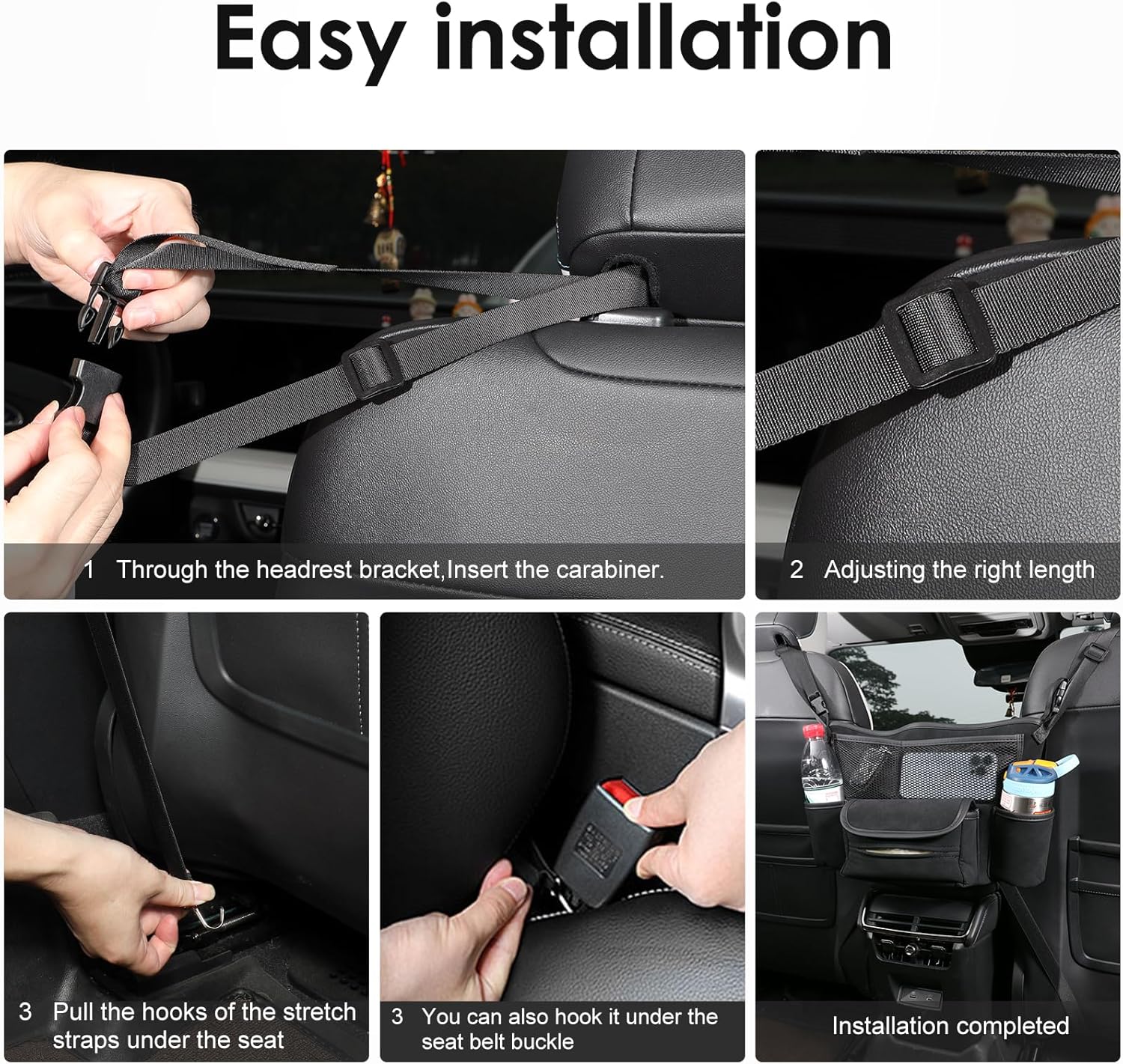 Easy installation

1 Through the headrest bracket,Insert the carabiner.

2 Adjusting the right length

3 Pull the hooks of the stretch straps under the seat

3 You can also hook it under the seat belt buckle

Installation completed