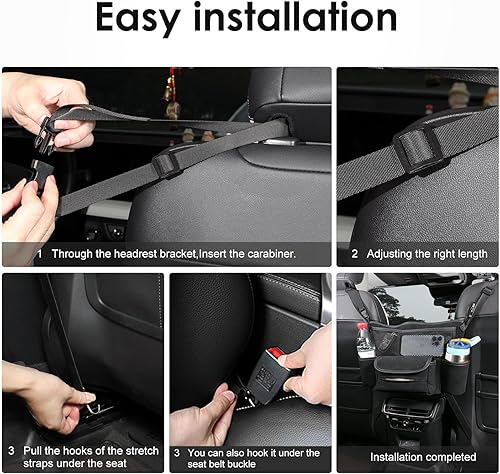 Easy installation

1 Through the headrest bracket,Insert the carabiner.

2 Adjusting the right length

3 Pull the hooks of the stretch straps under the seat

3 You can also hook it under the seat belt buckle

Installation completed