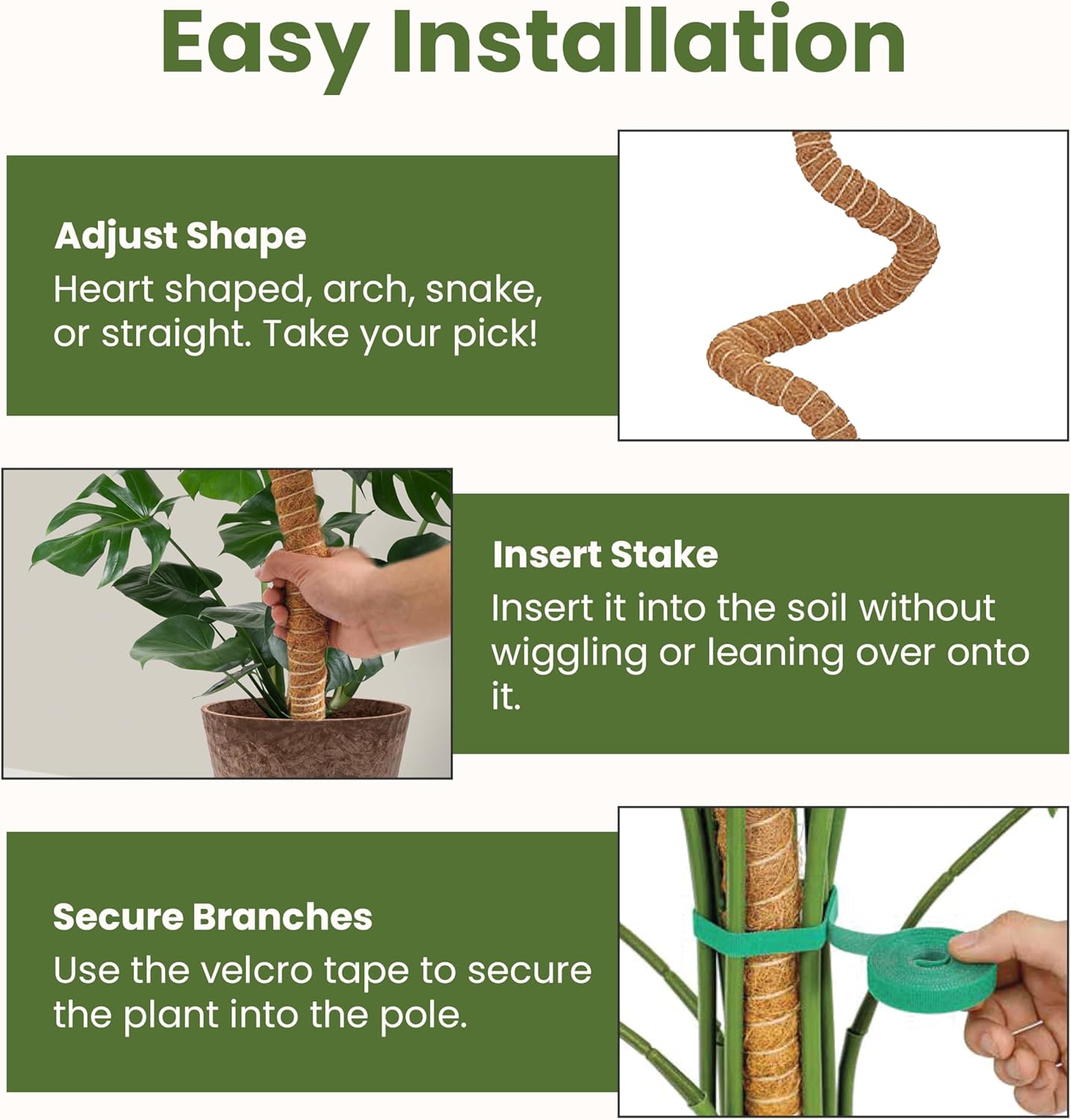 Easy Installation

Adjust Shape
Heart shaped, arch, snake, or straight. Take your pick!

Insert Stake
Insert it into the soil without wiggling or leaning over onto it.

Secure Branches
Use the velcro tape to secure the plant into the pole.